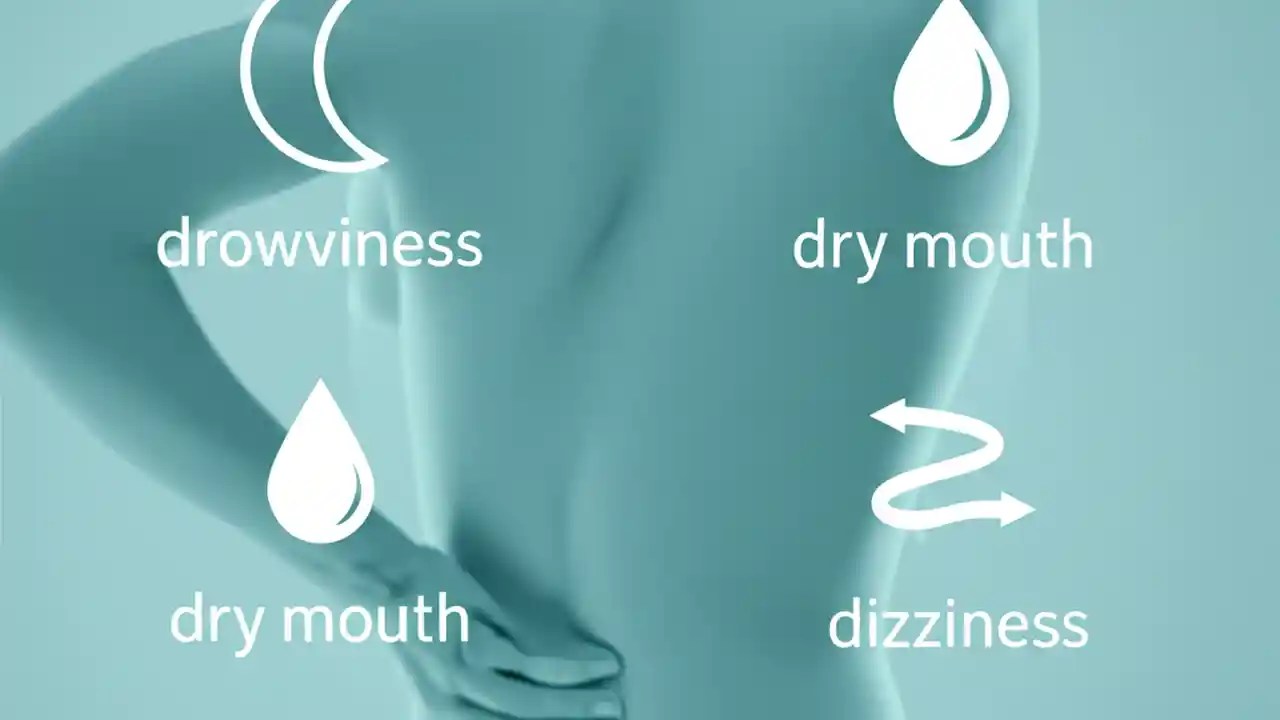 drowviness

dry mouth

dry mouth

dizziness