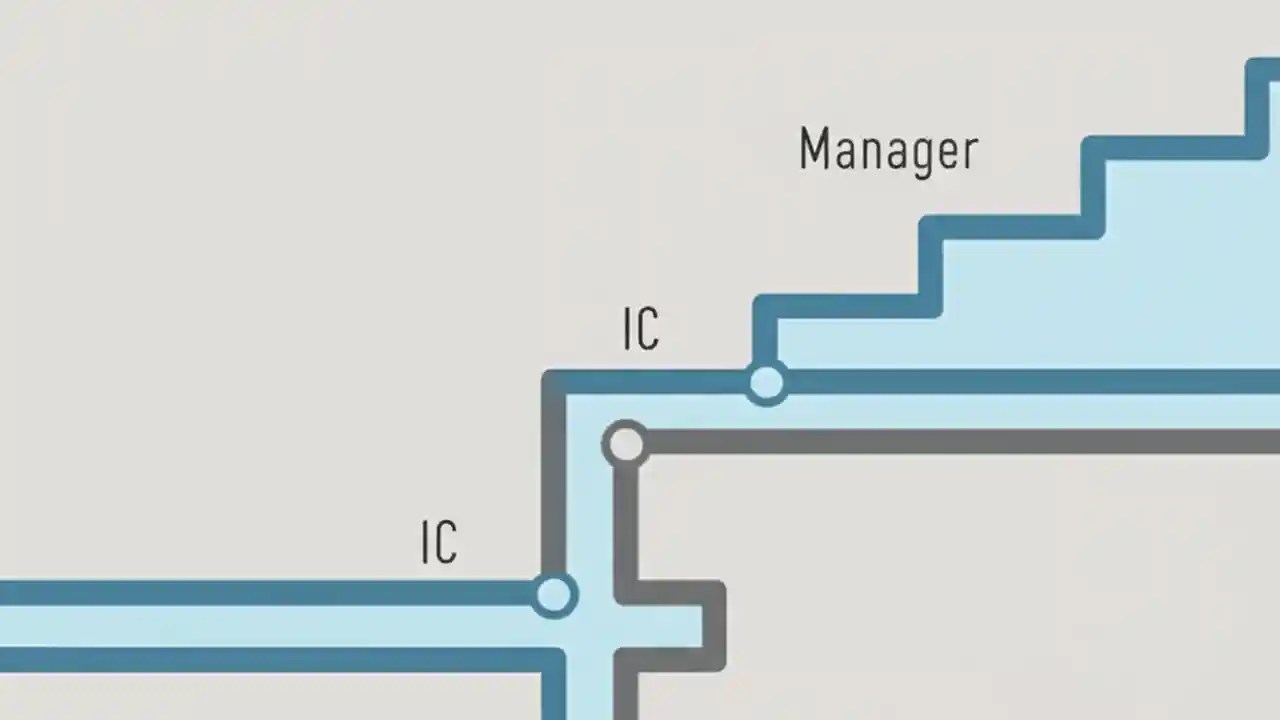 Manager

IC

IC