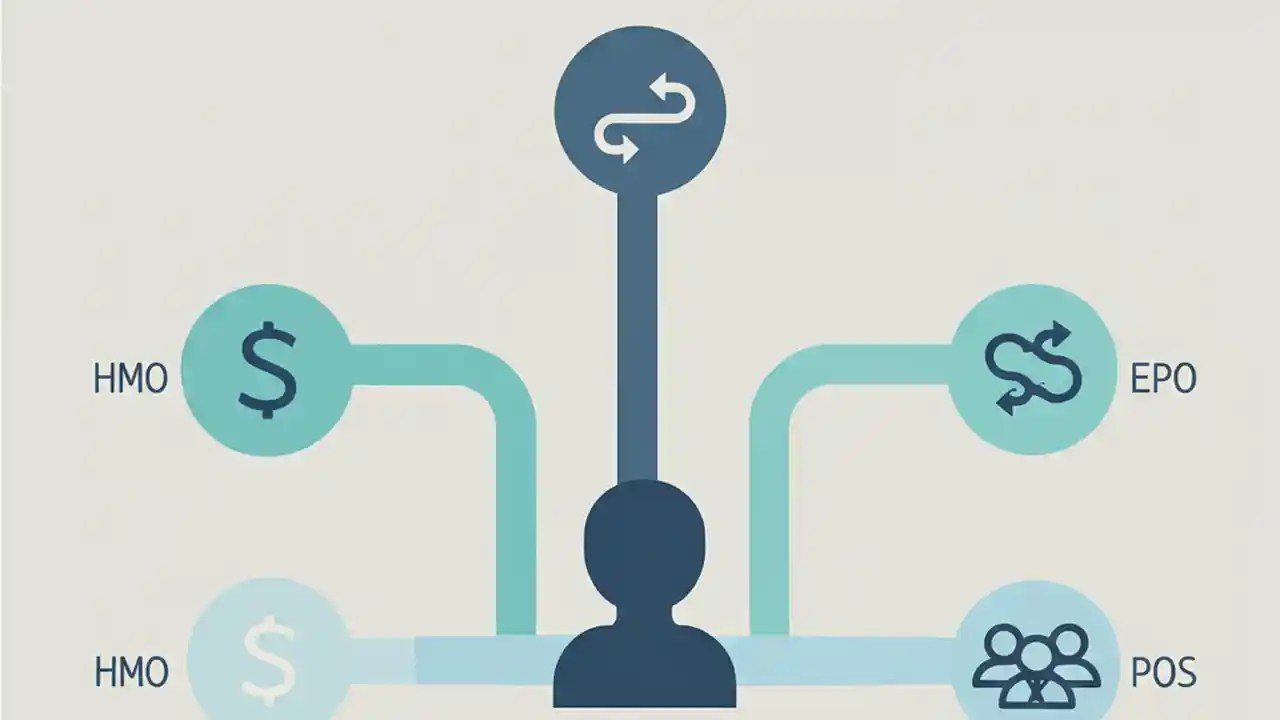 HMO

$

EPO

HMO

$

POS