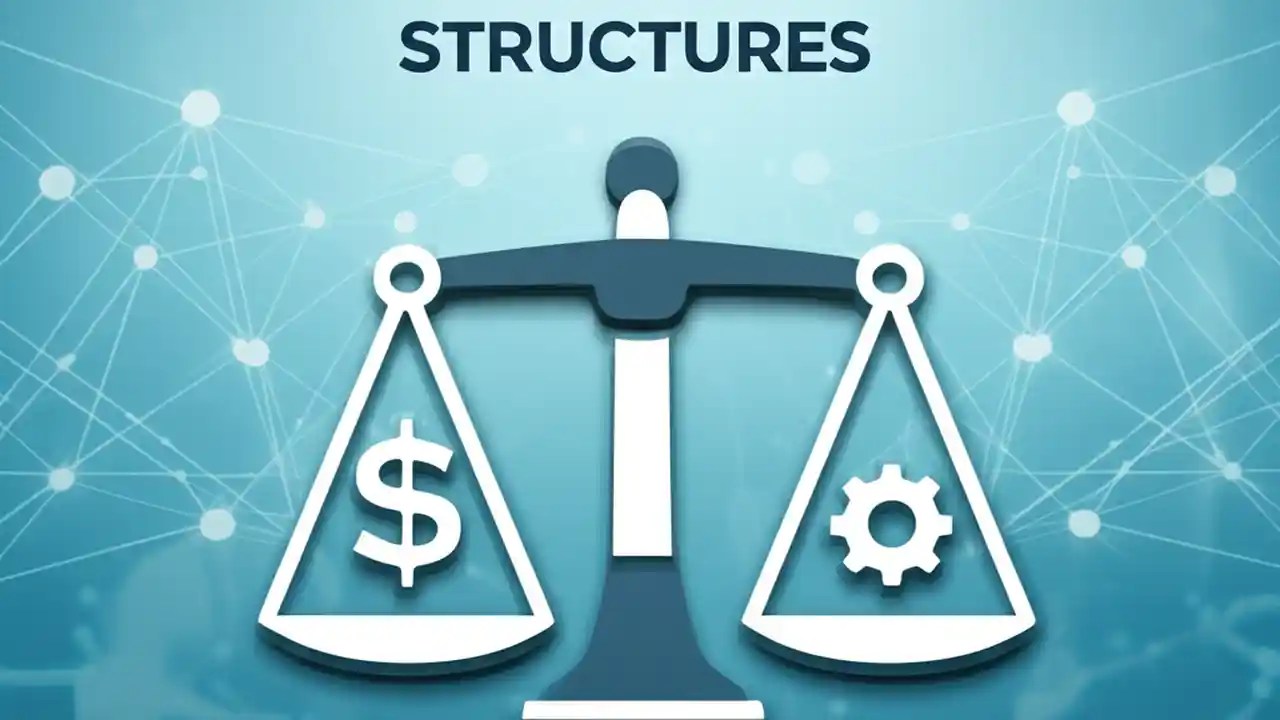 STRUCTURES

$