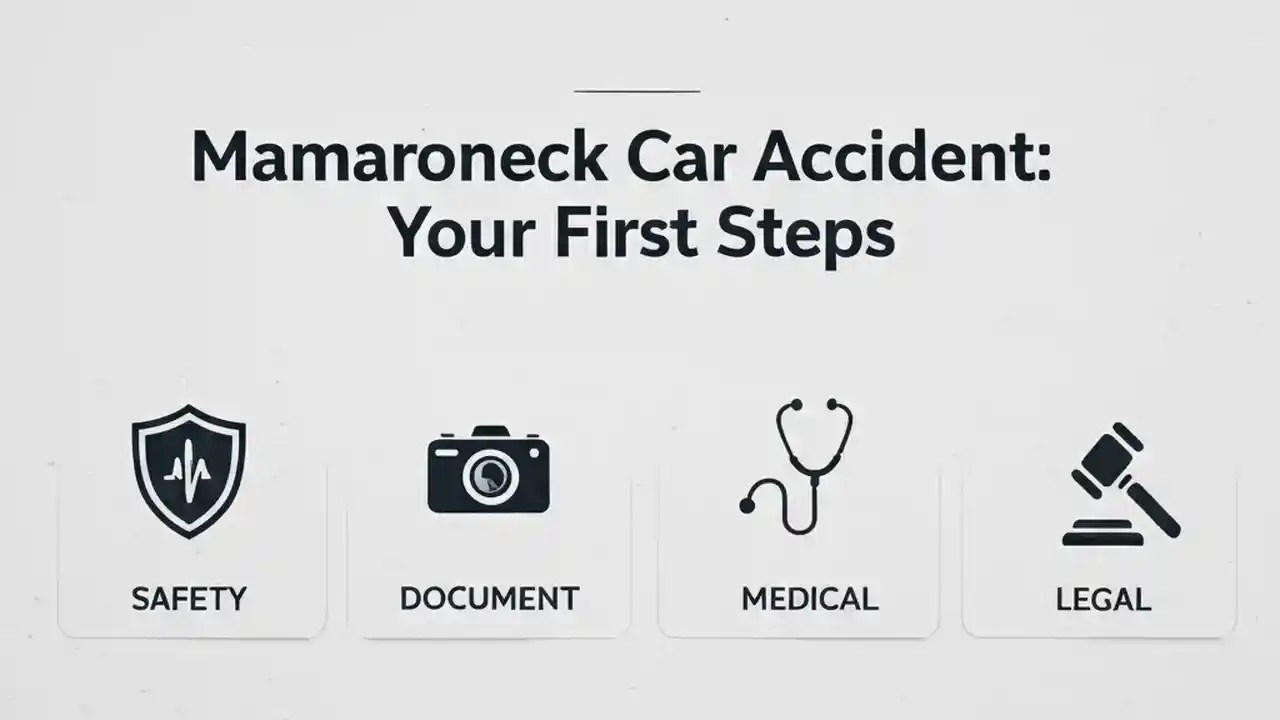 Mamaroneck Car Accident: Your First Steps

SAFETY

DOCUMENT

MEDICAL

LEGAL