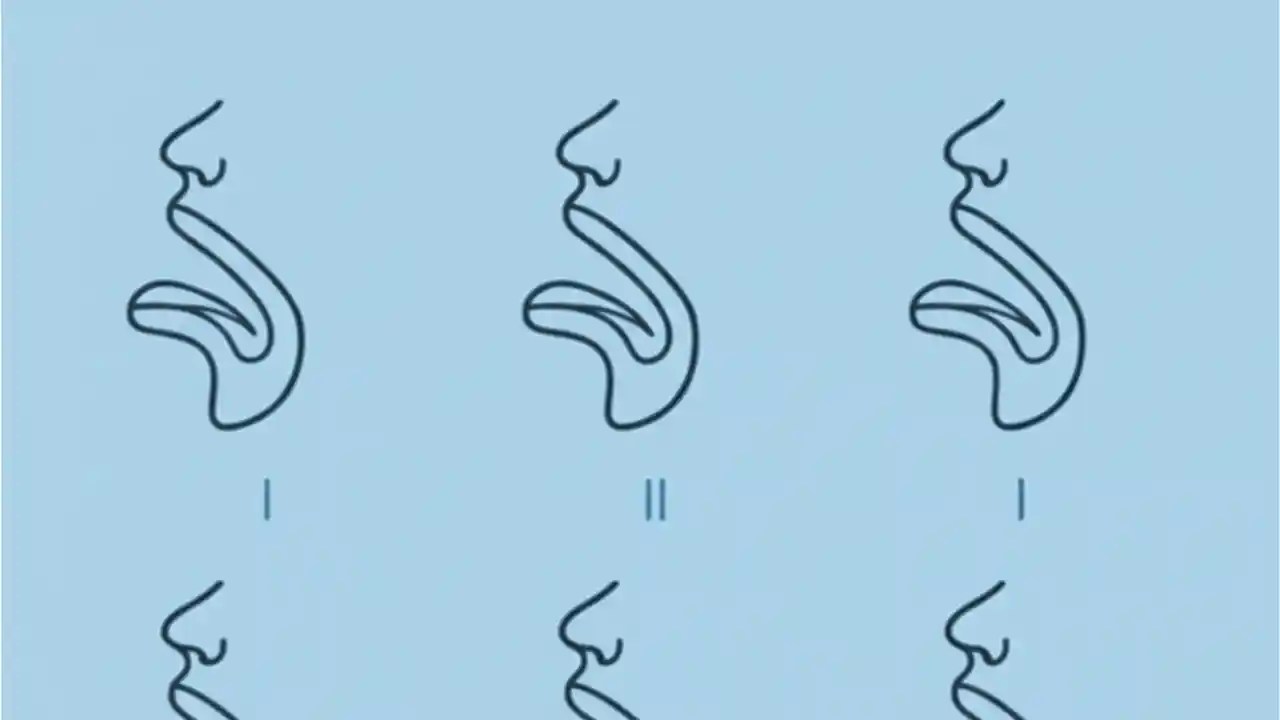 I

II

I