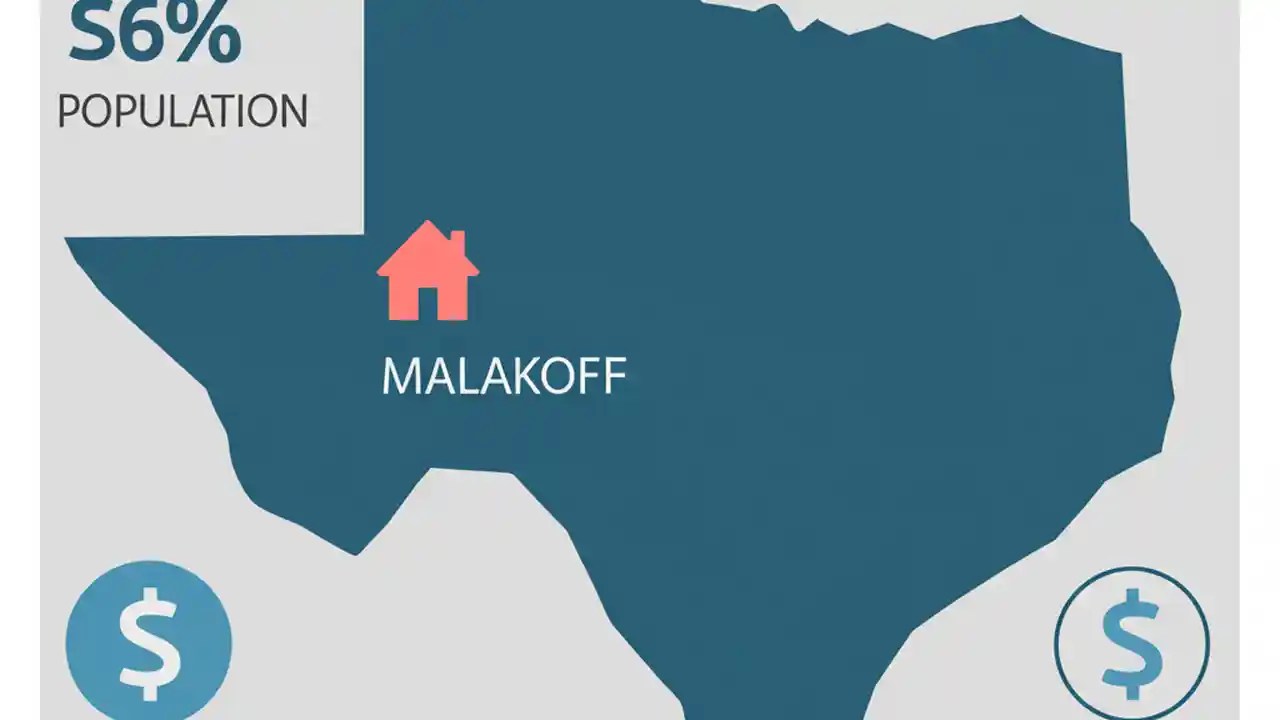 S6%
POPULATION

MALAKOFF

$

$