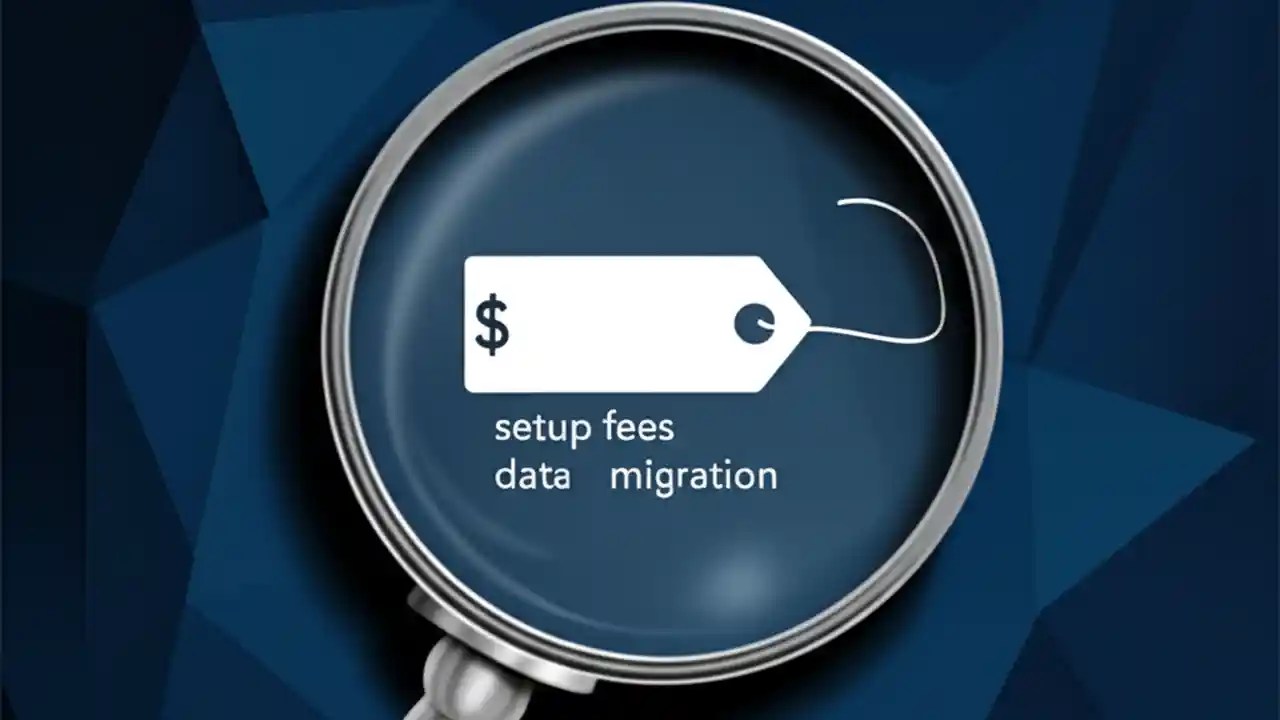 $

setup fees
data migration