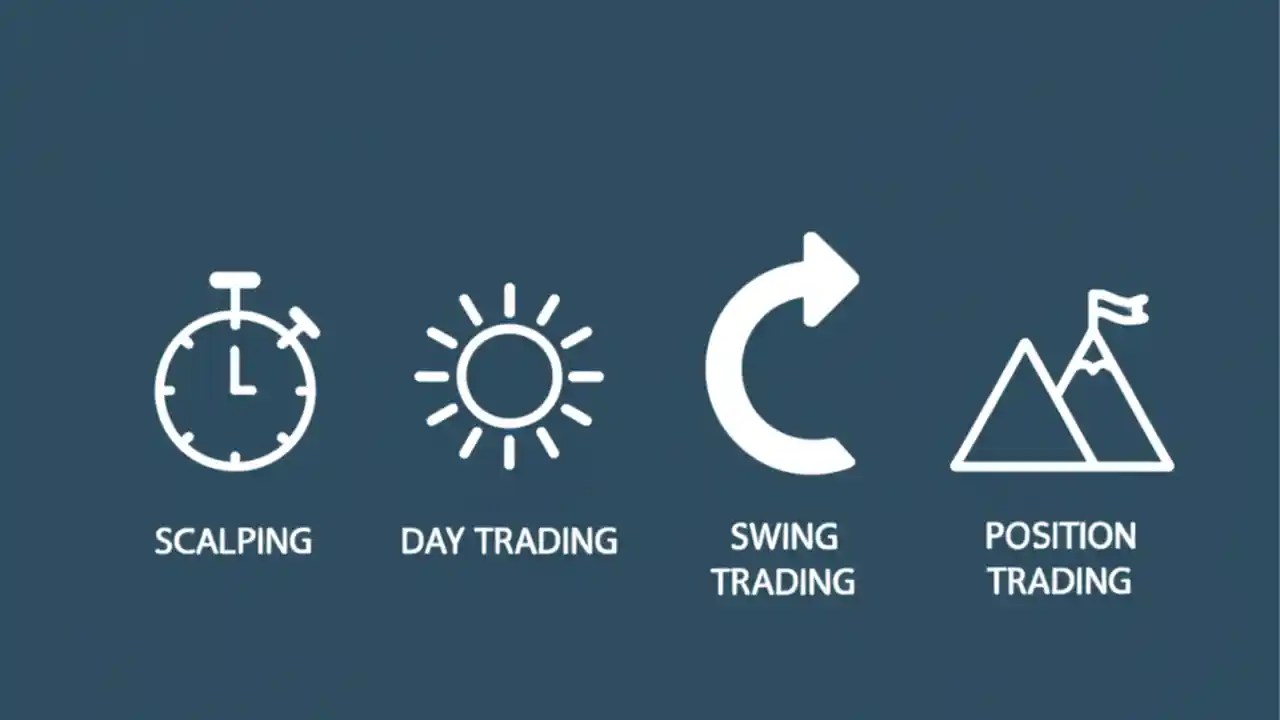 SCALPING

DAY TRADING

SWING TRADING

POSITION TRADING