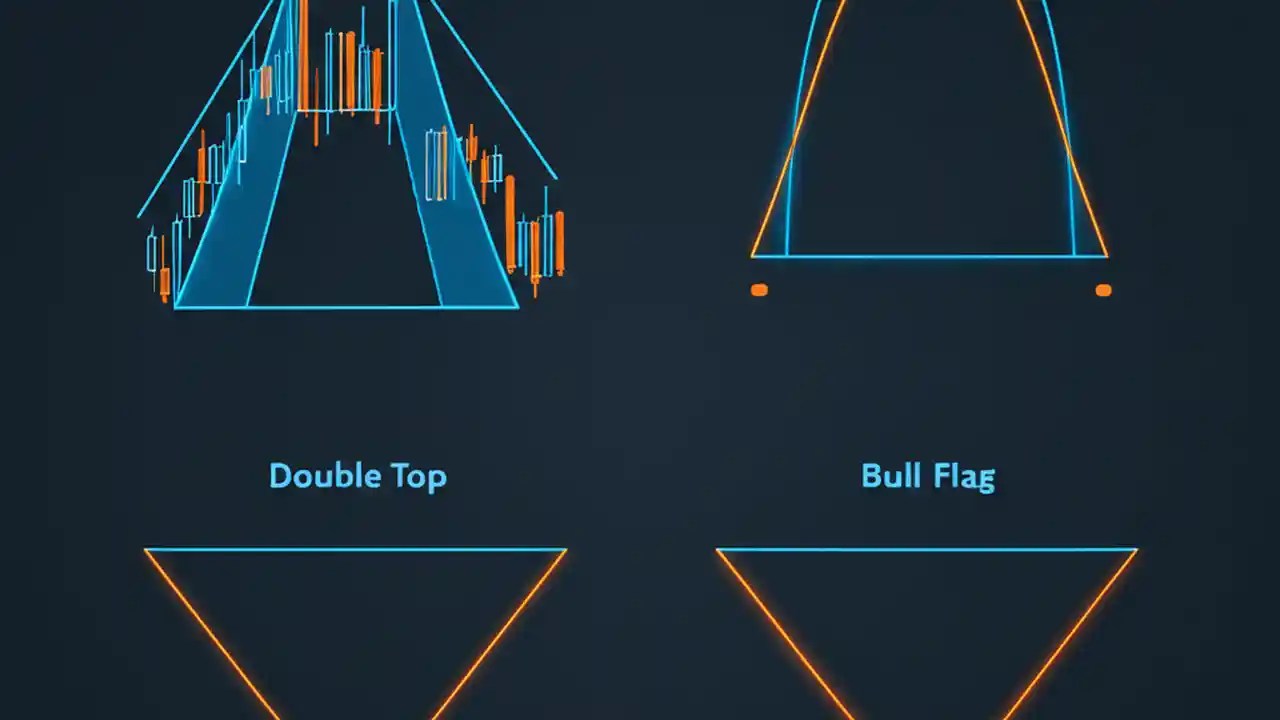 Double Top

Bull Flag