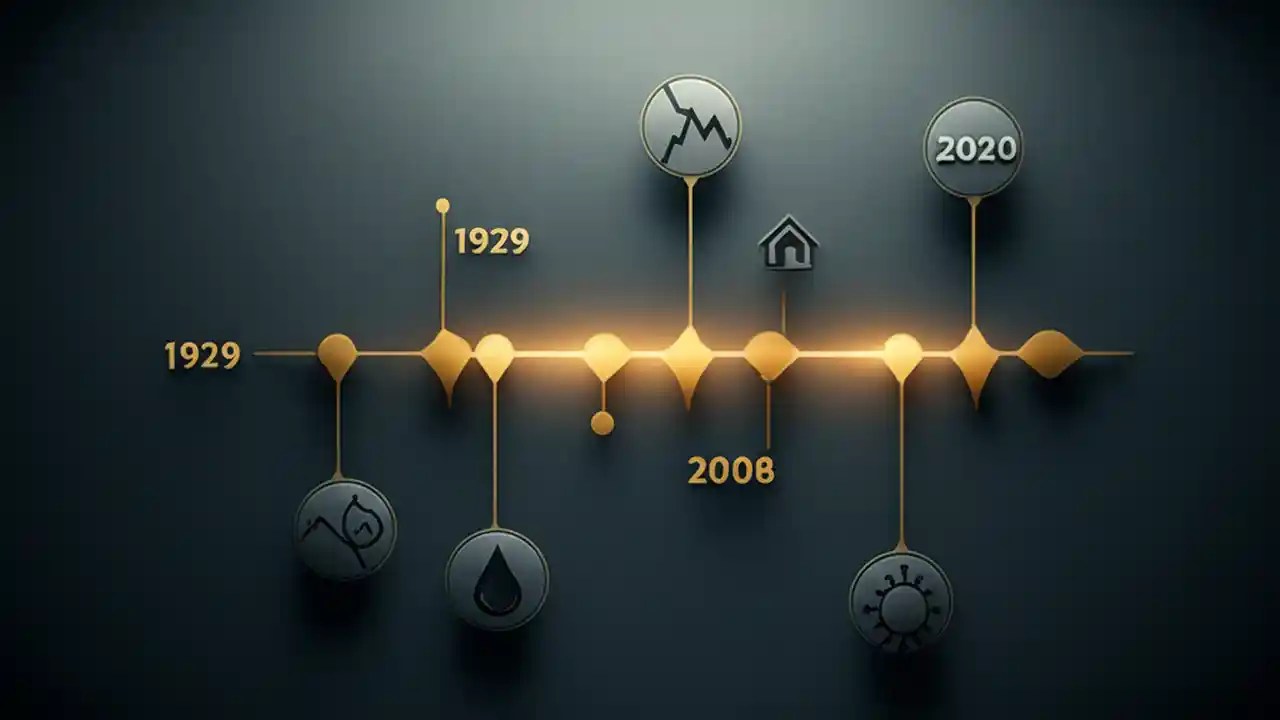 1929

1929

2008

2020