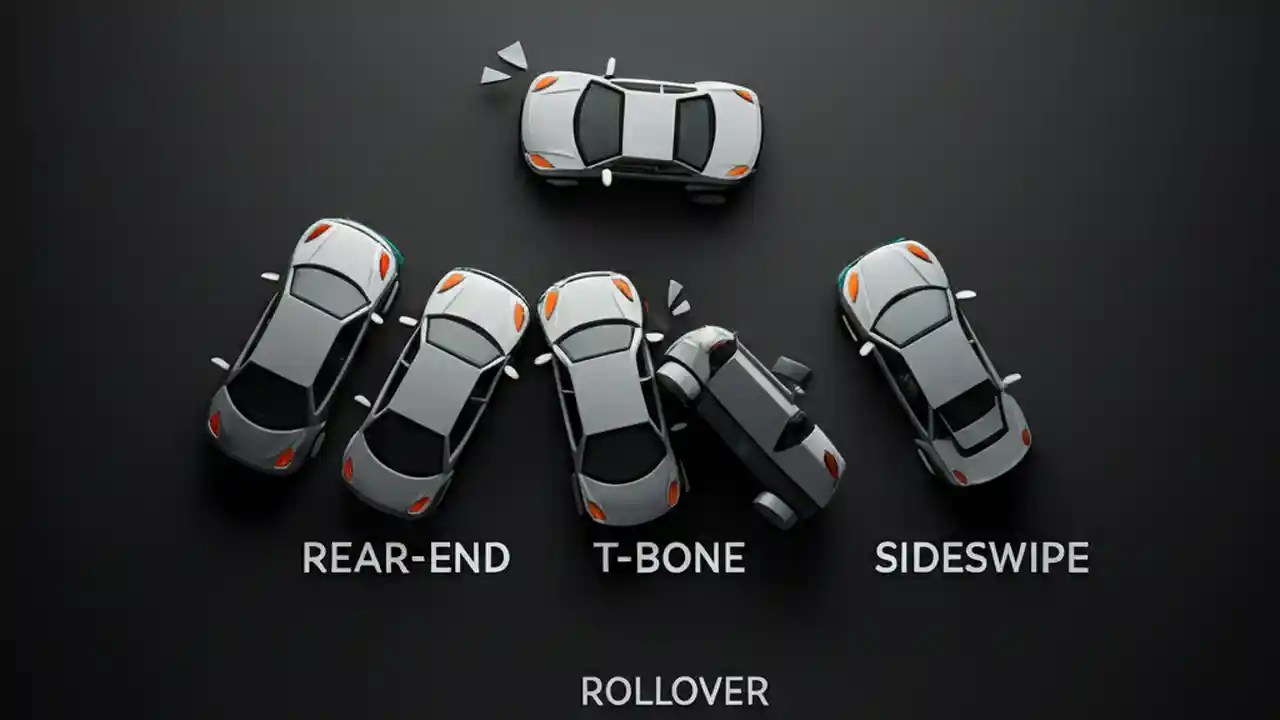 REAR-END T-BONE SIDESWIPE

ROLLOVER