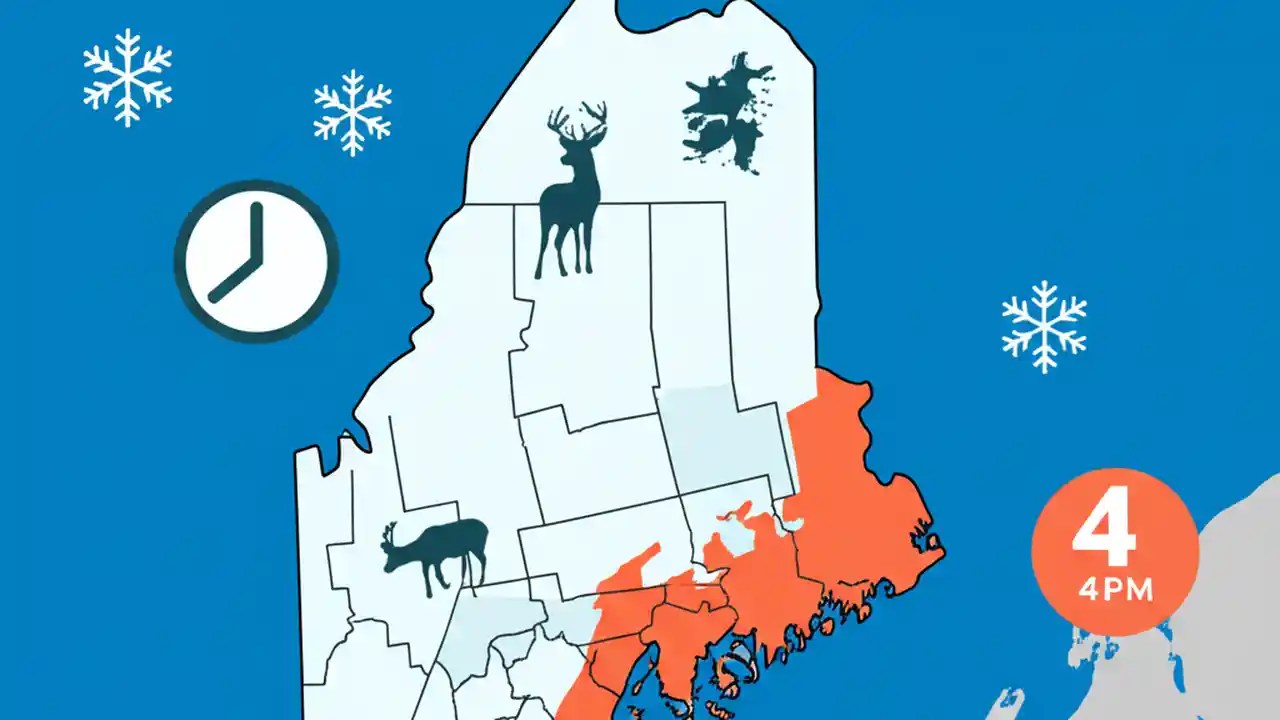 4
4PM