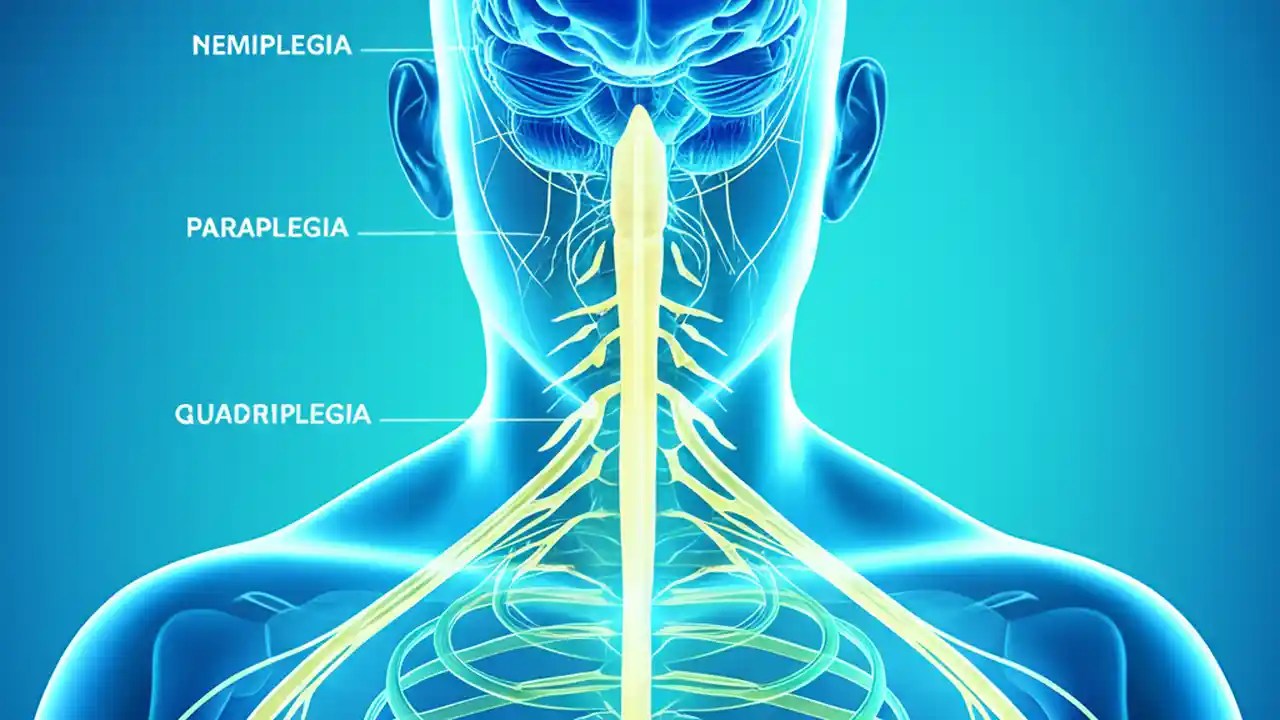 NEMIPLEGIA

PARAPLEGIA

QUADRIPLEGIA