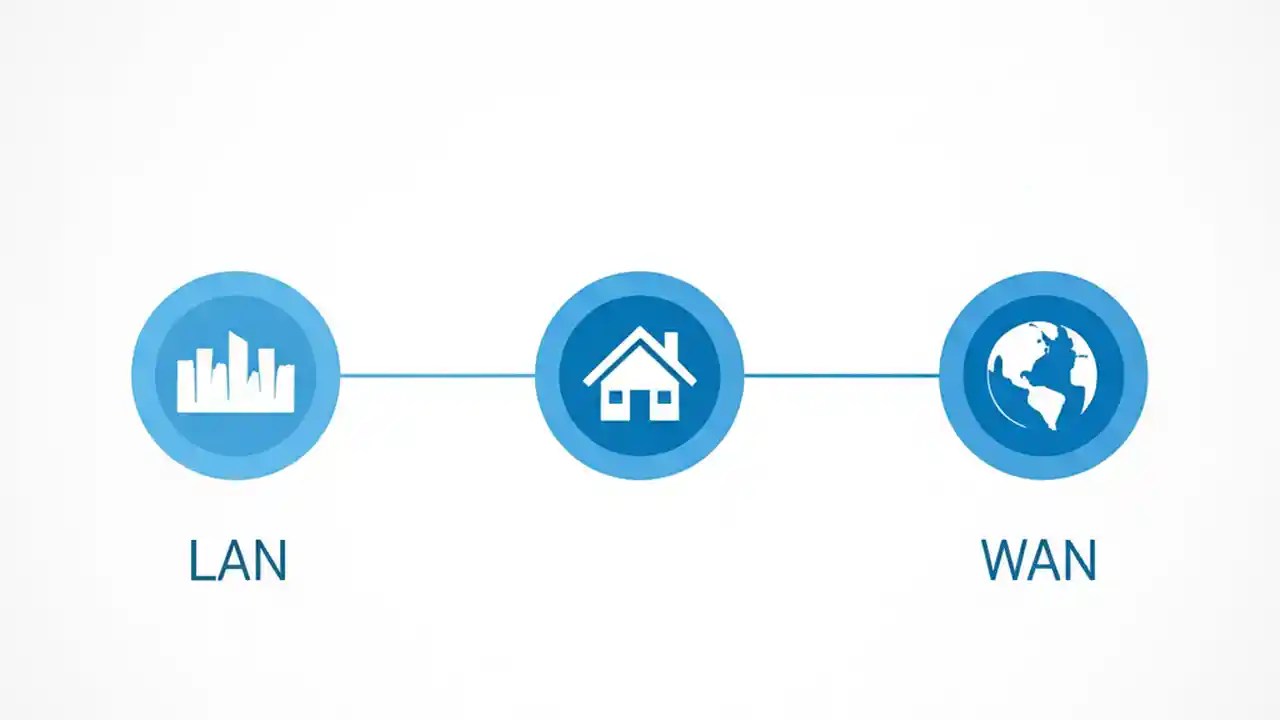 LAN

WAN