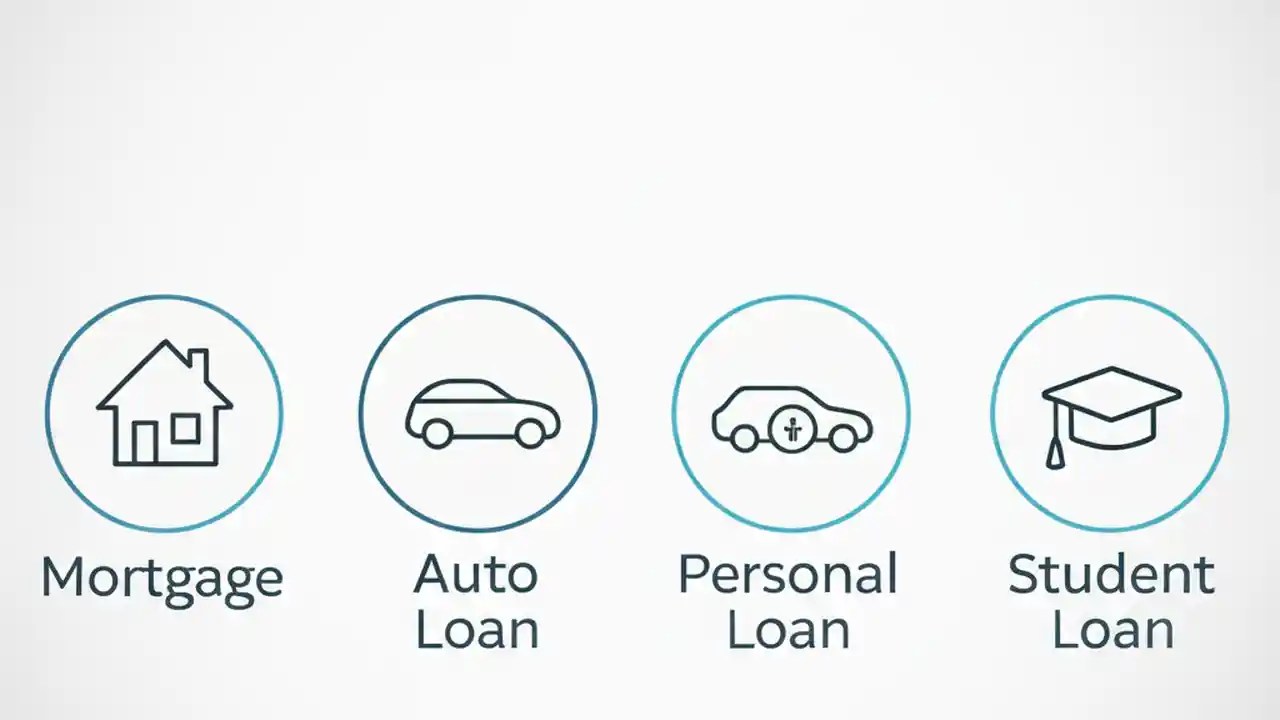 Mortgage

Auto Loan

Personal Loan

Student Loan