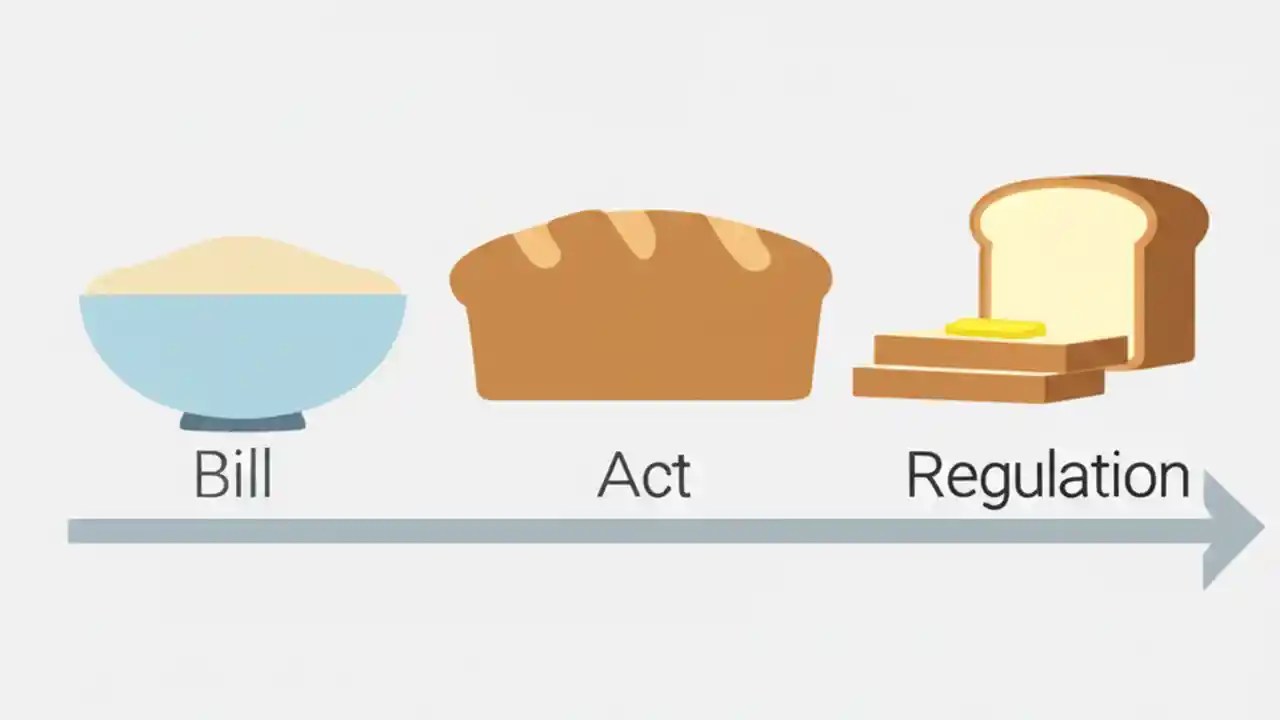 Bill

Act

Regulation