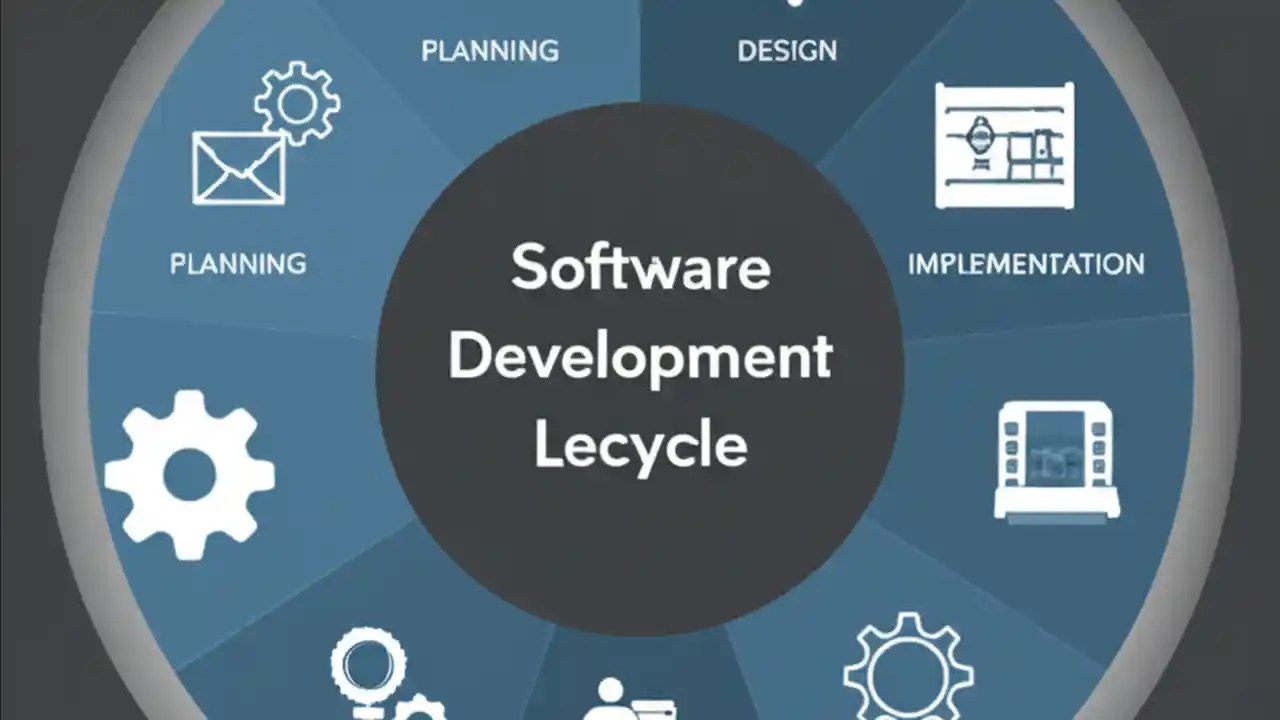 PLANNING

DESIGN

PLANNING

IMPLEMENTATION

Software Development Lecycle