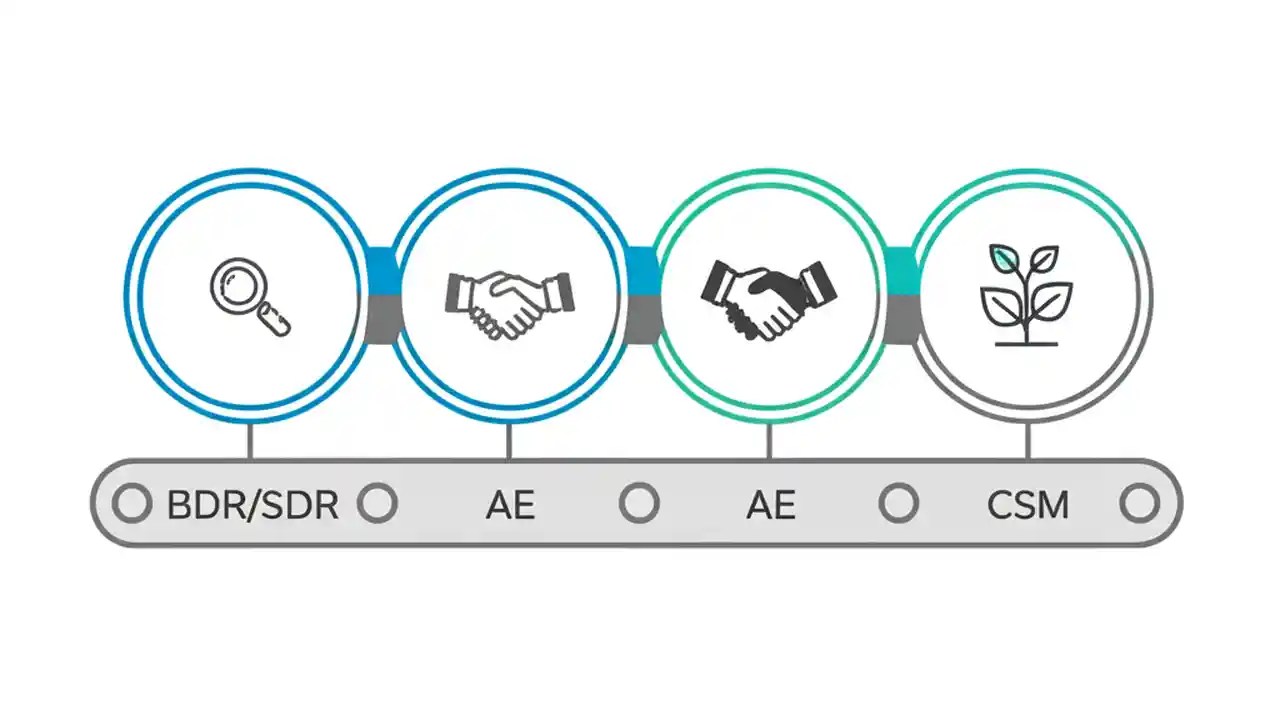 BDR/SDR AE AE CSM