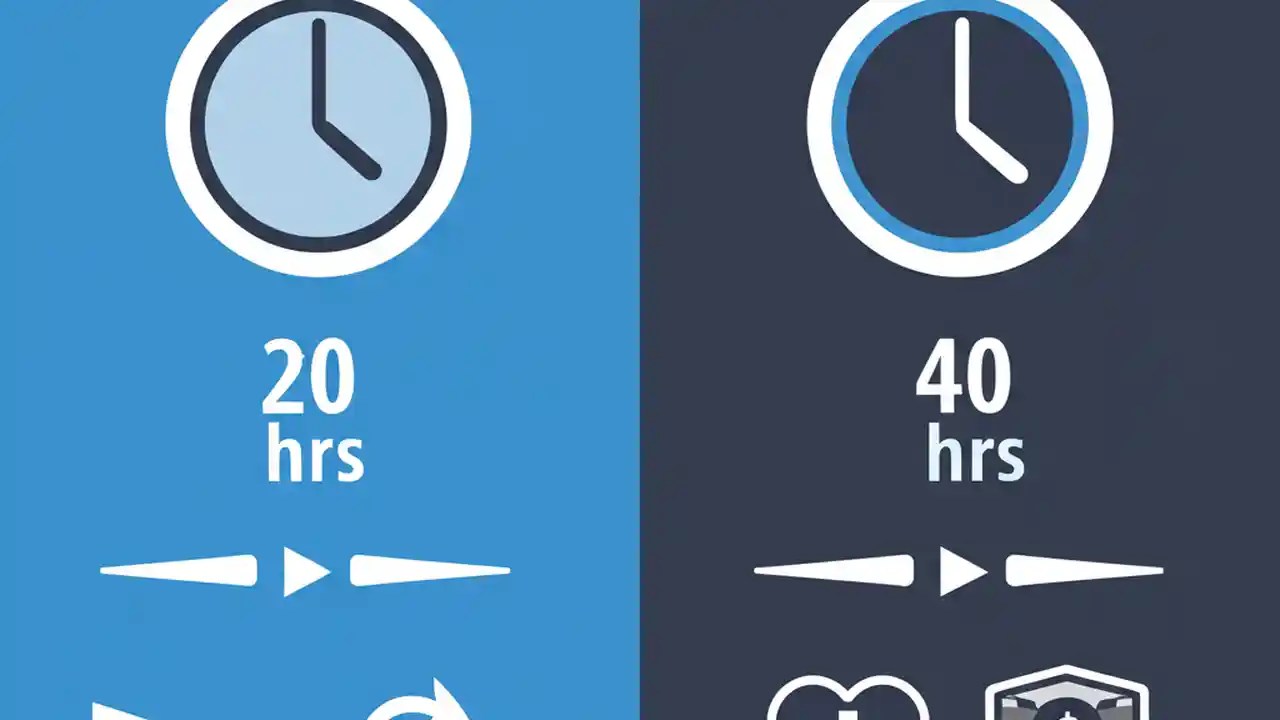 20
hrs

40
hrs