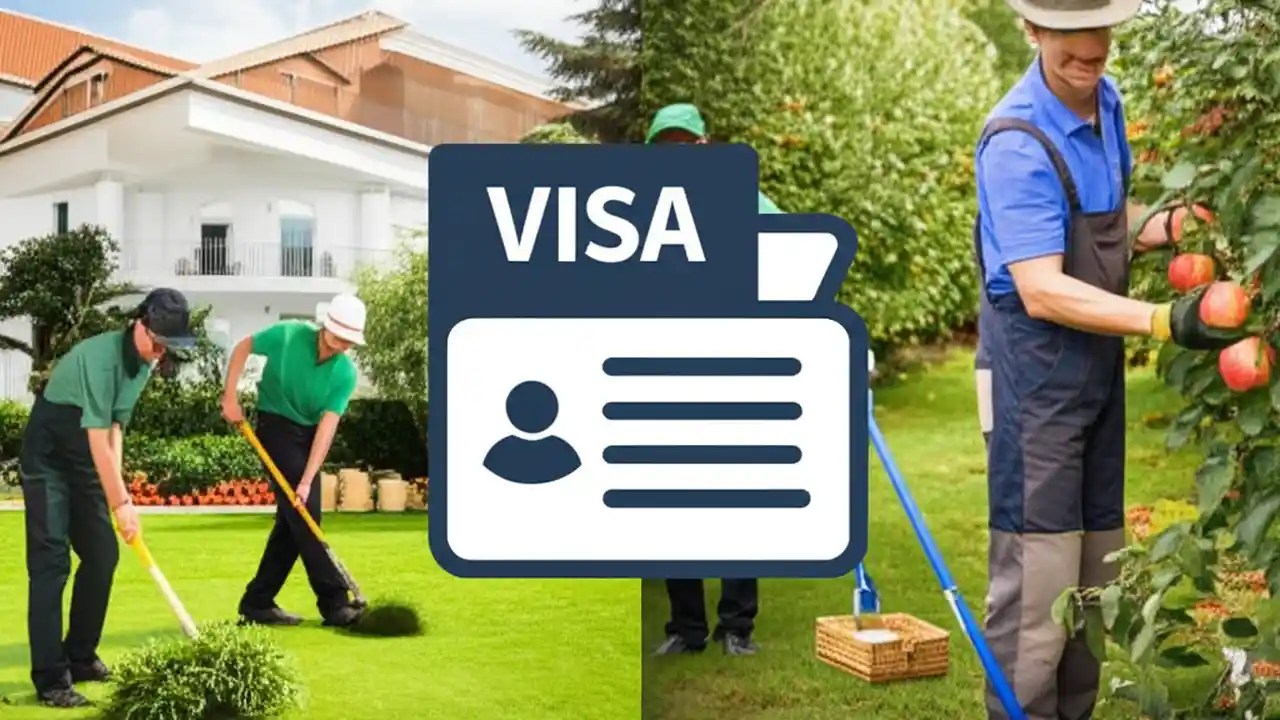 VISA