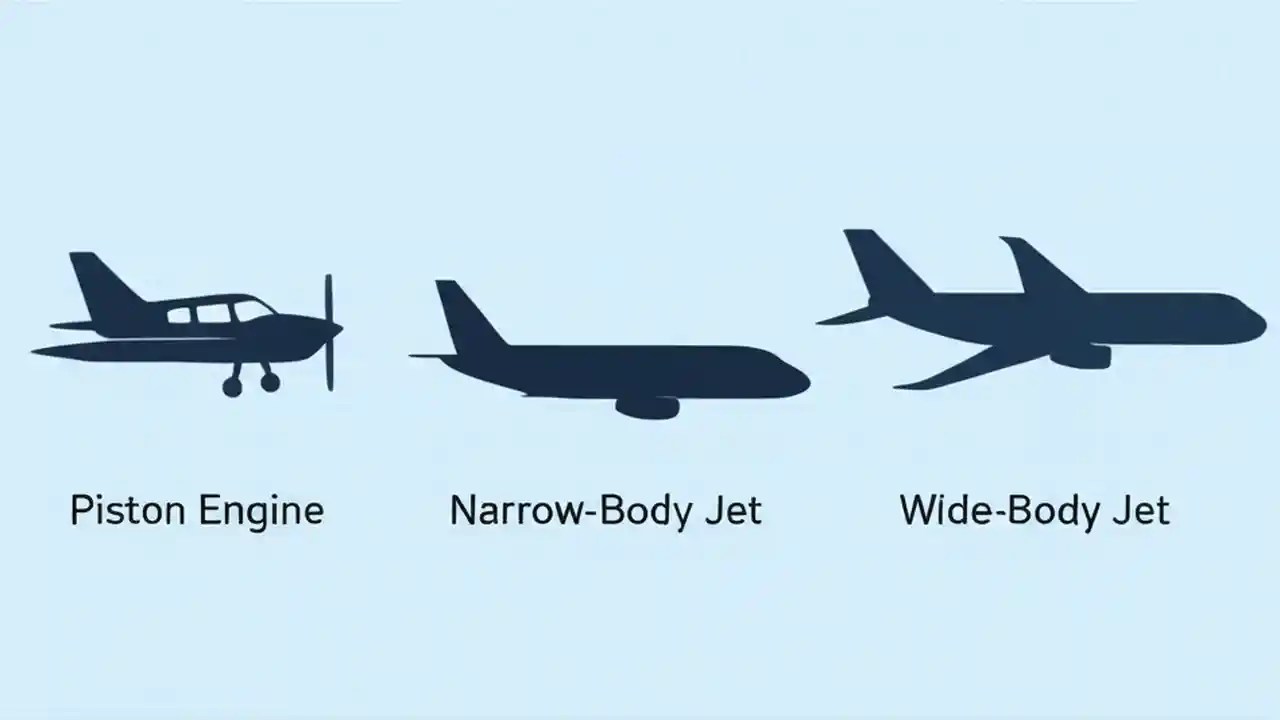 Piston Engine

Narrow-Body Jet

Wide-Body Jet