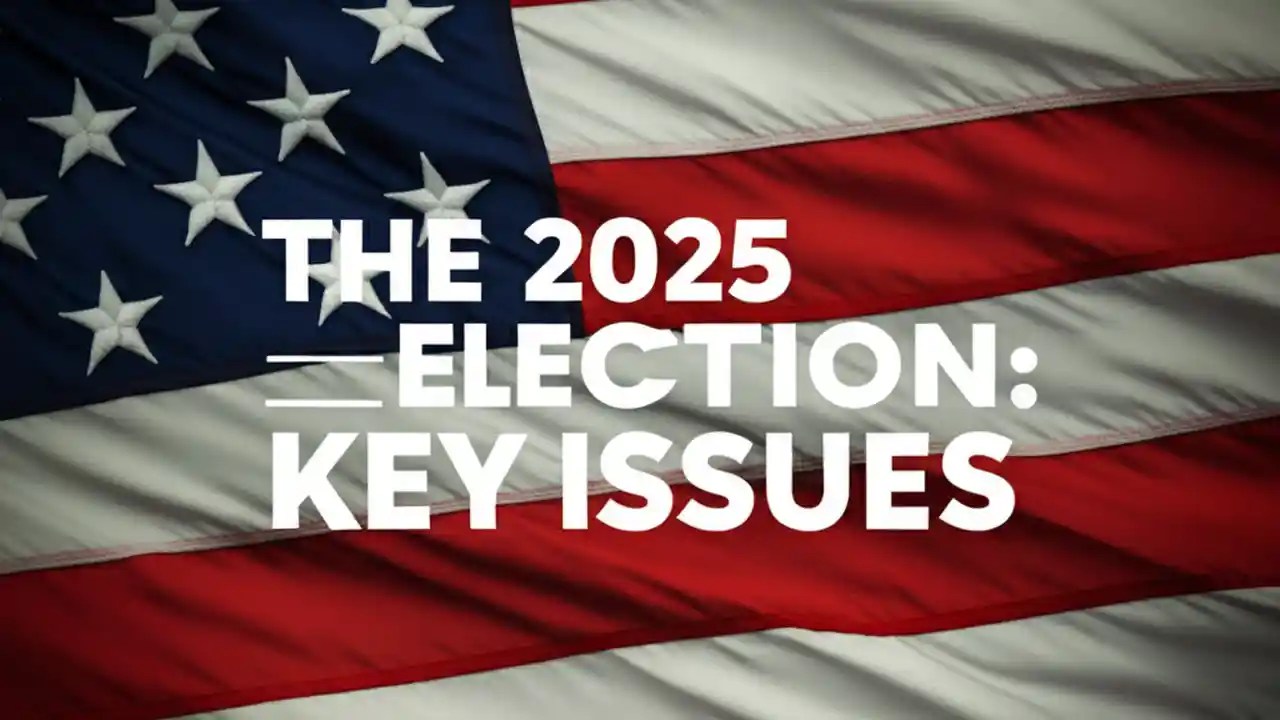 THE 2025
ELECTION:
KEY ISSUES