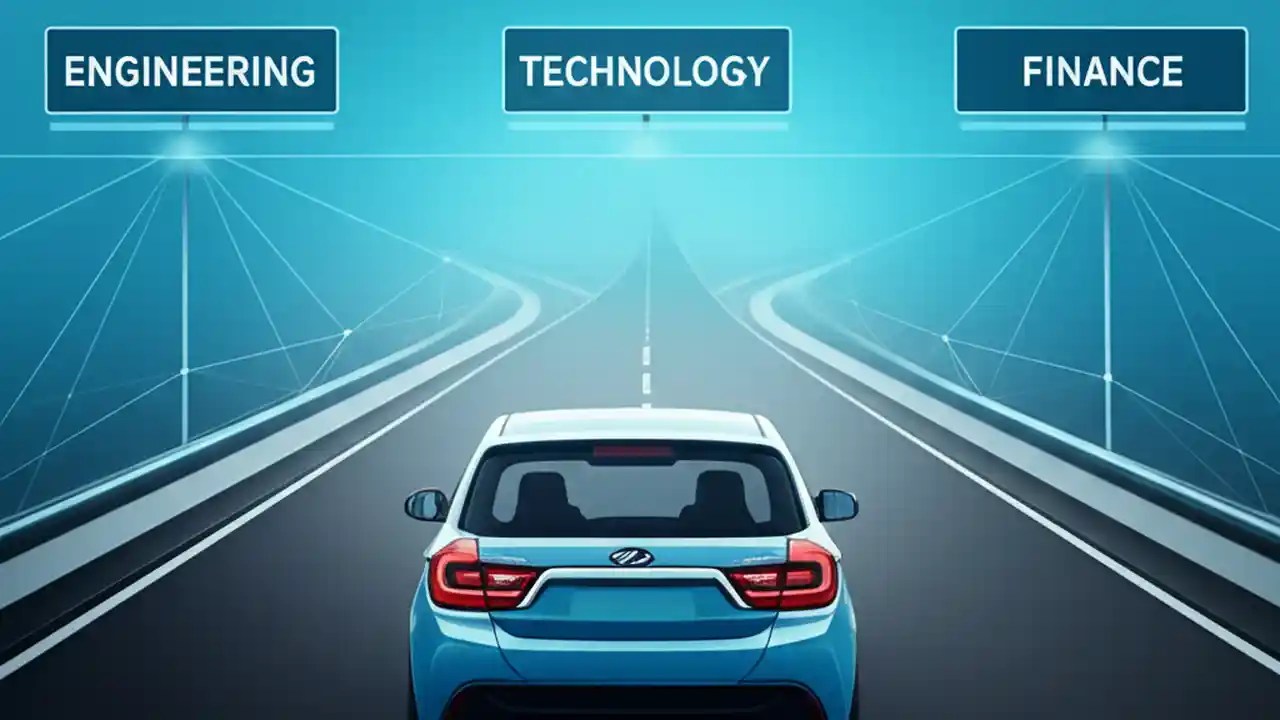 ENGINEERING

TECHNOLOGY

FINANCE