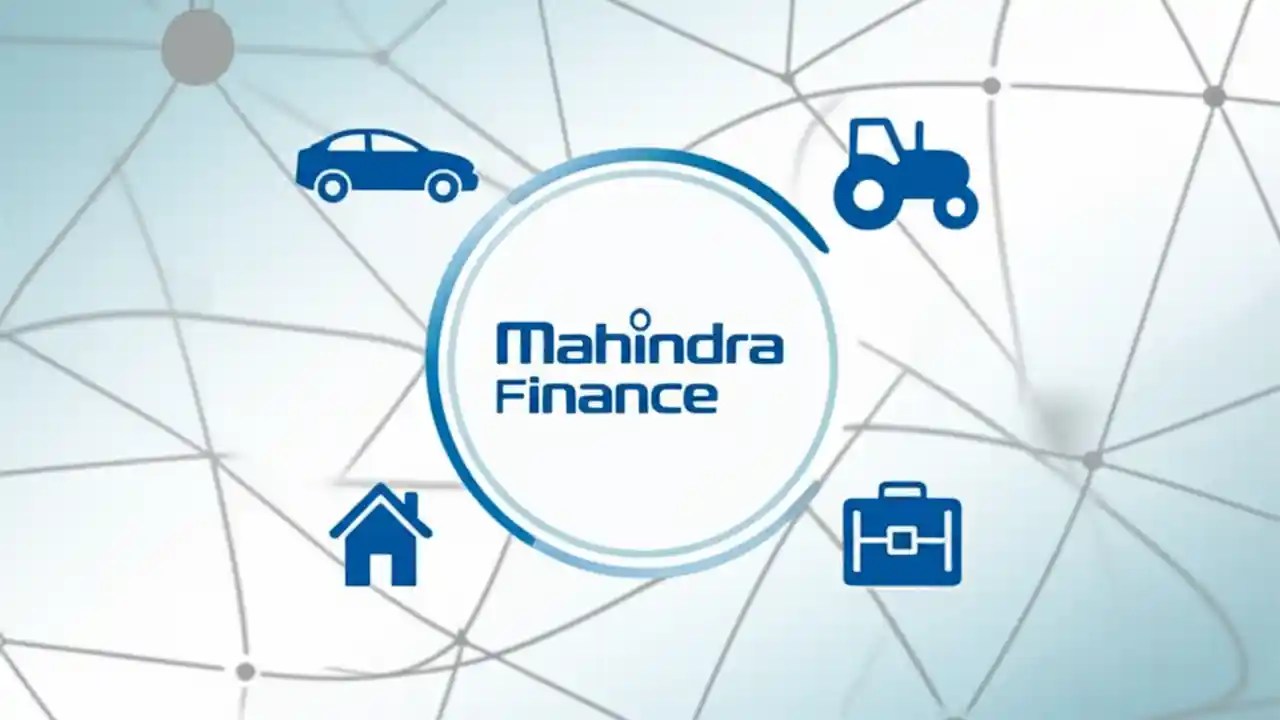 Mahindra
Finance