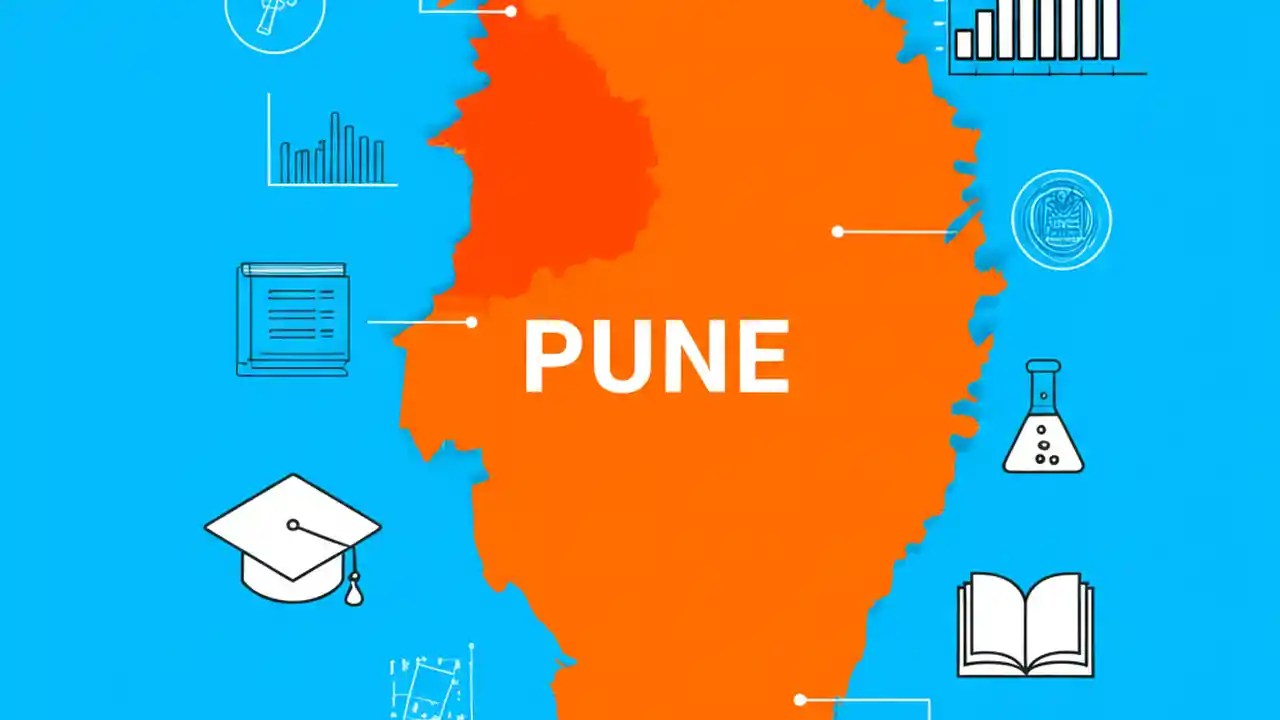 PUNE