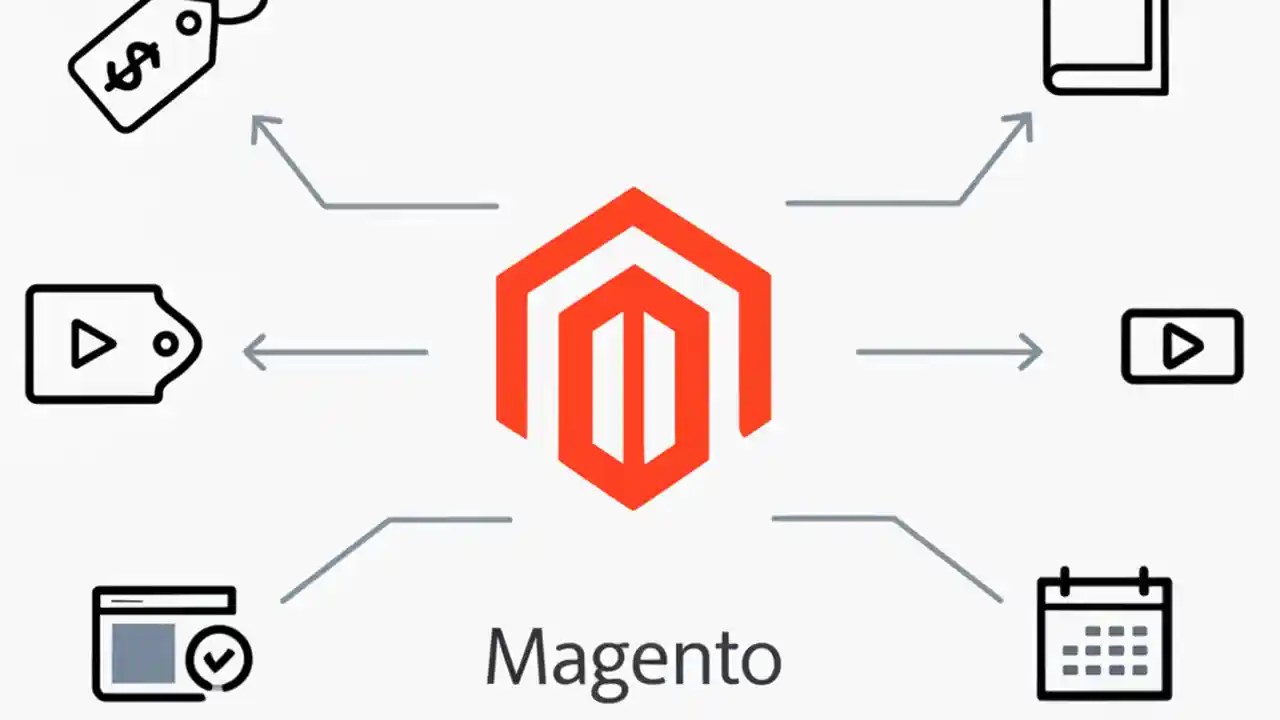 $

Magento