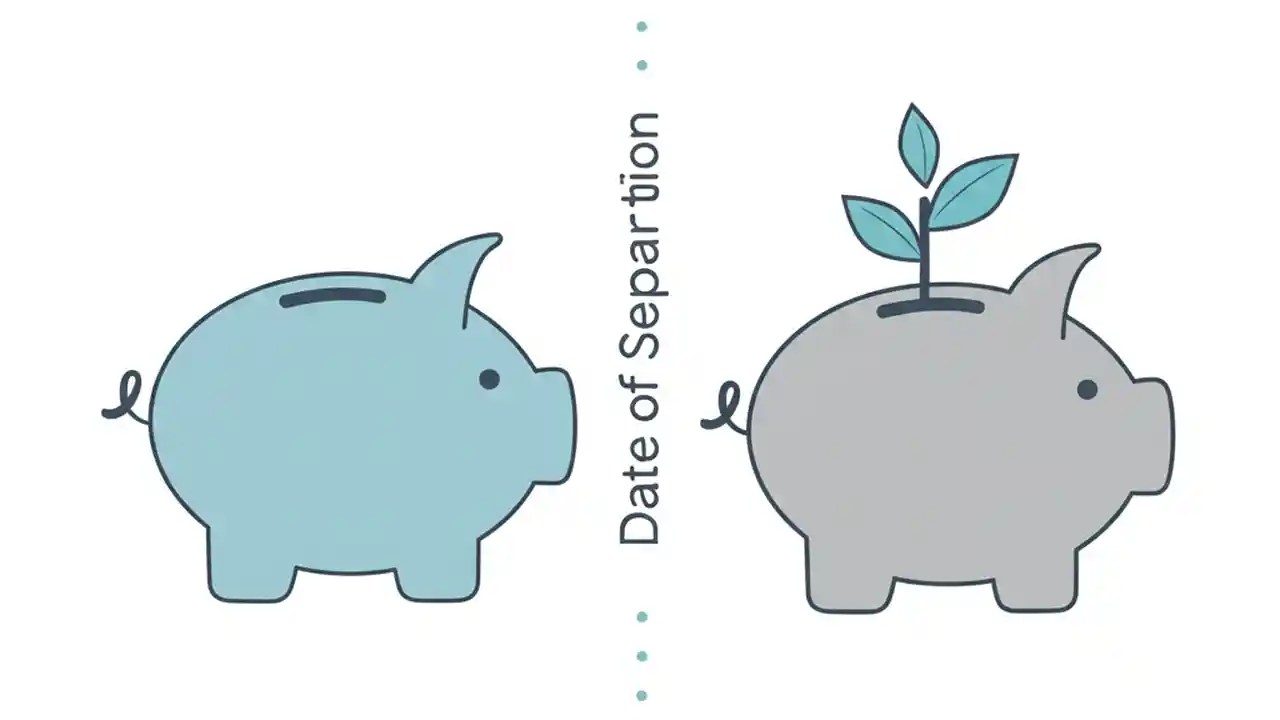 Date of Separtion