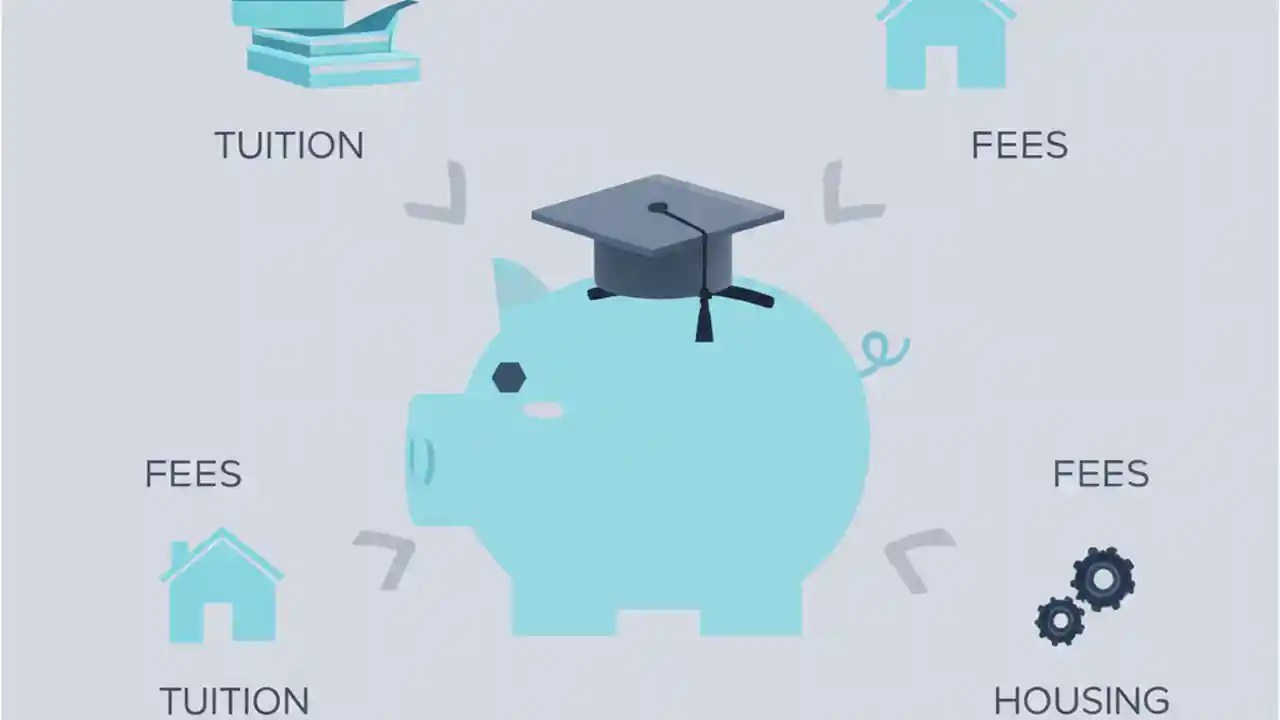 TUITION

FEES

FEES

FEES

TUITION

HOUSING