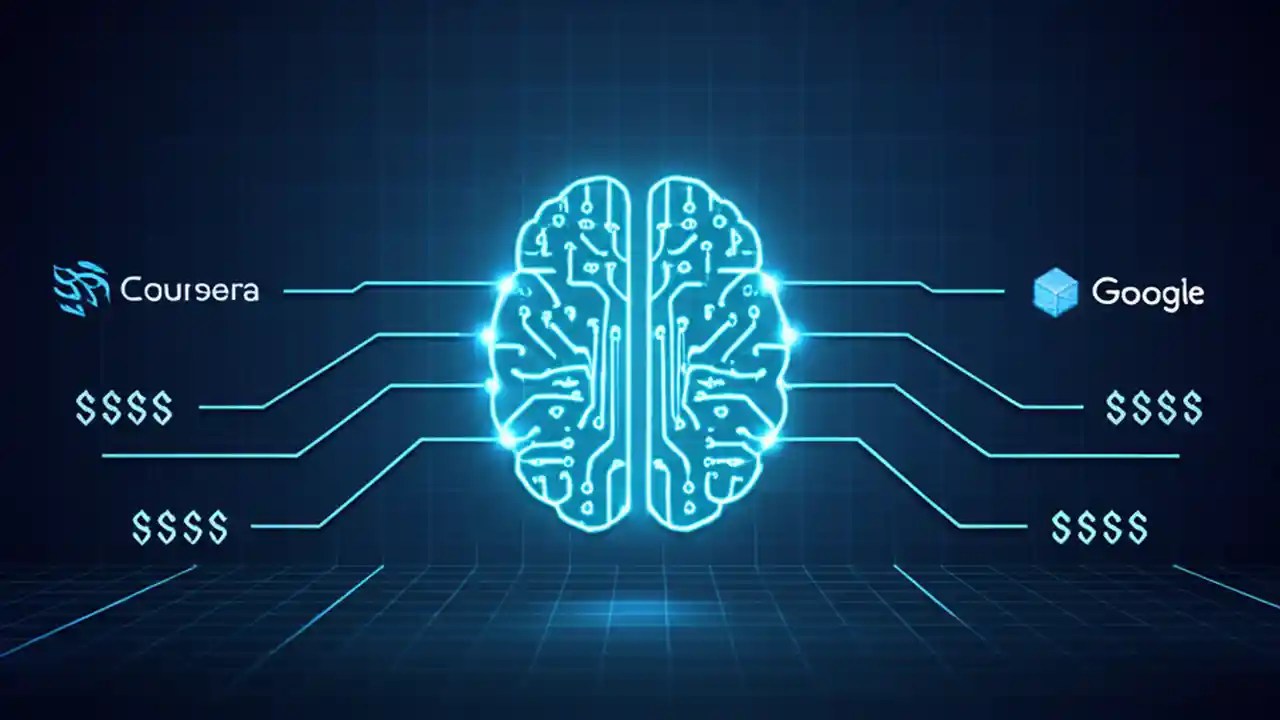 Coursera

$$$$

$$$$

Google

$$$$

$$$$