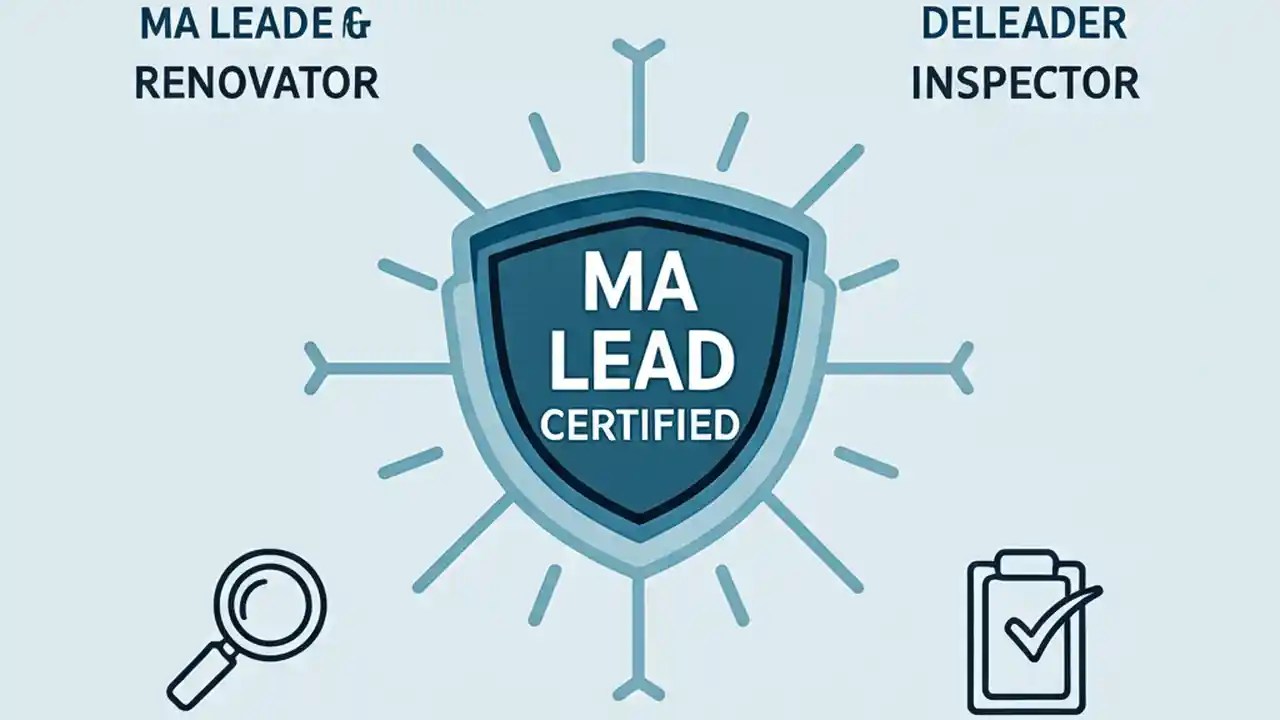 MA LEADE &
RENOVATOR

DELEADER
INSPECTOR

MA
LEAD
CERTIFIED