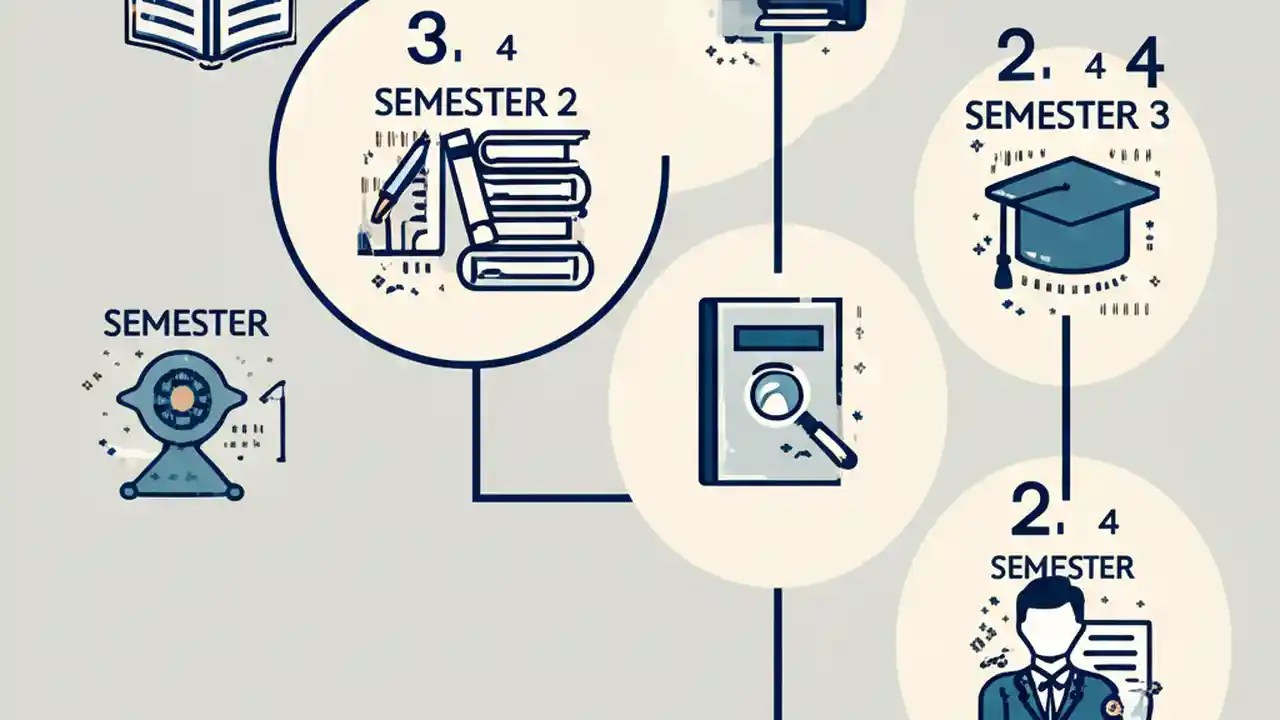 3. 4
SEMESTER 2

2. 4 4
SEMESTER 3

SEMESTER

1

2. 4
SEMESTER