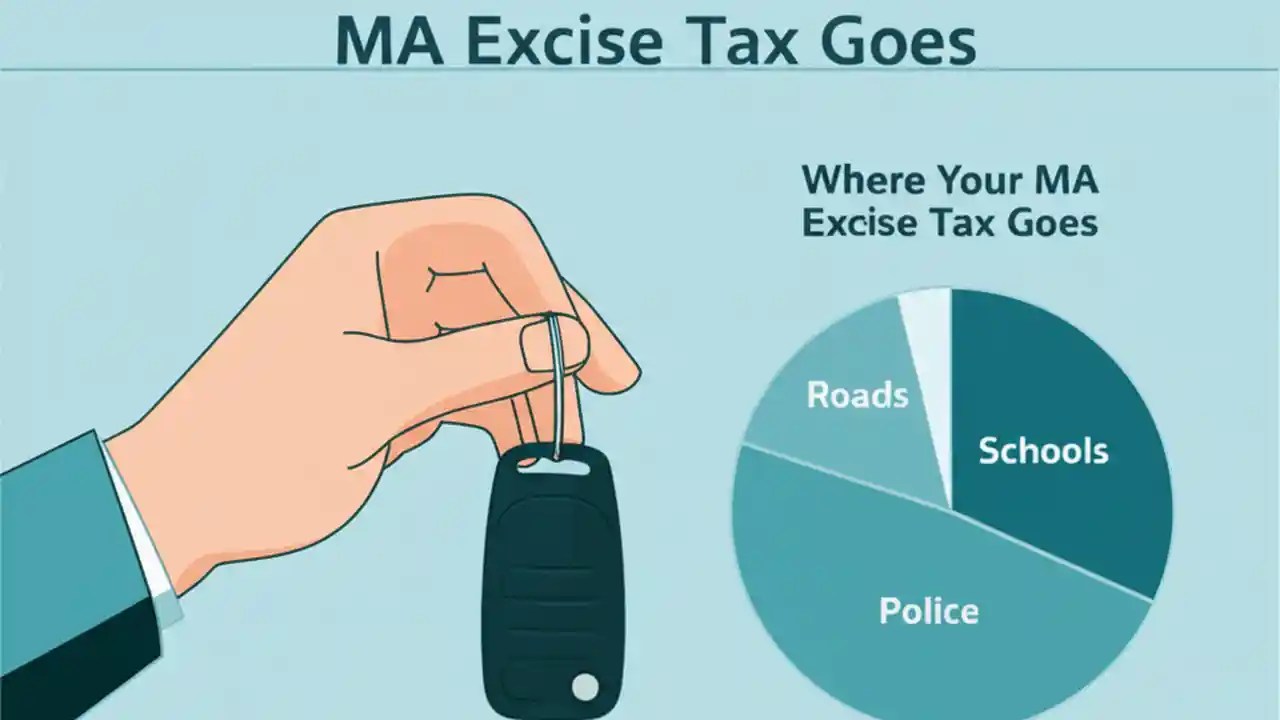 MA Excise Tax Goes

Where Your MA Excise Tax Goes

Roads

Schools

Police