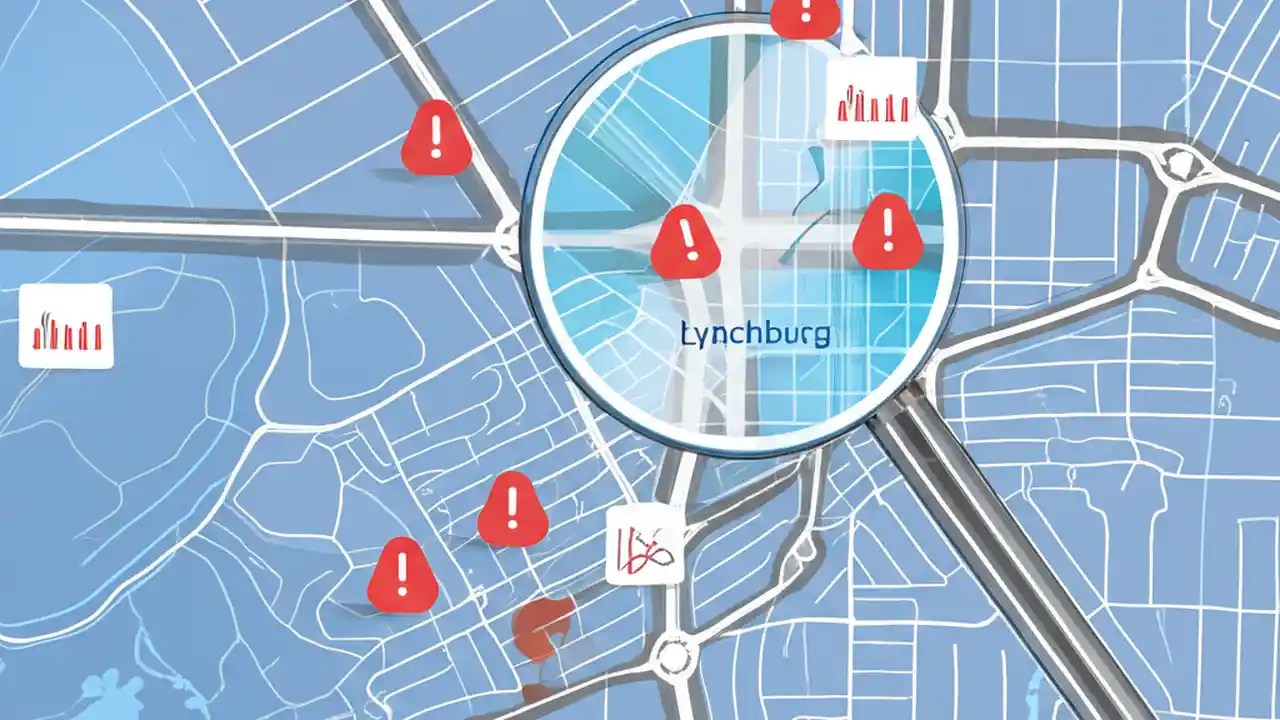 Lynchburg