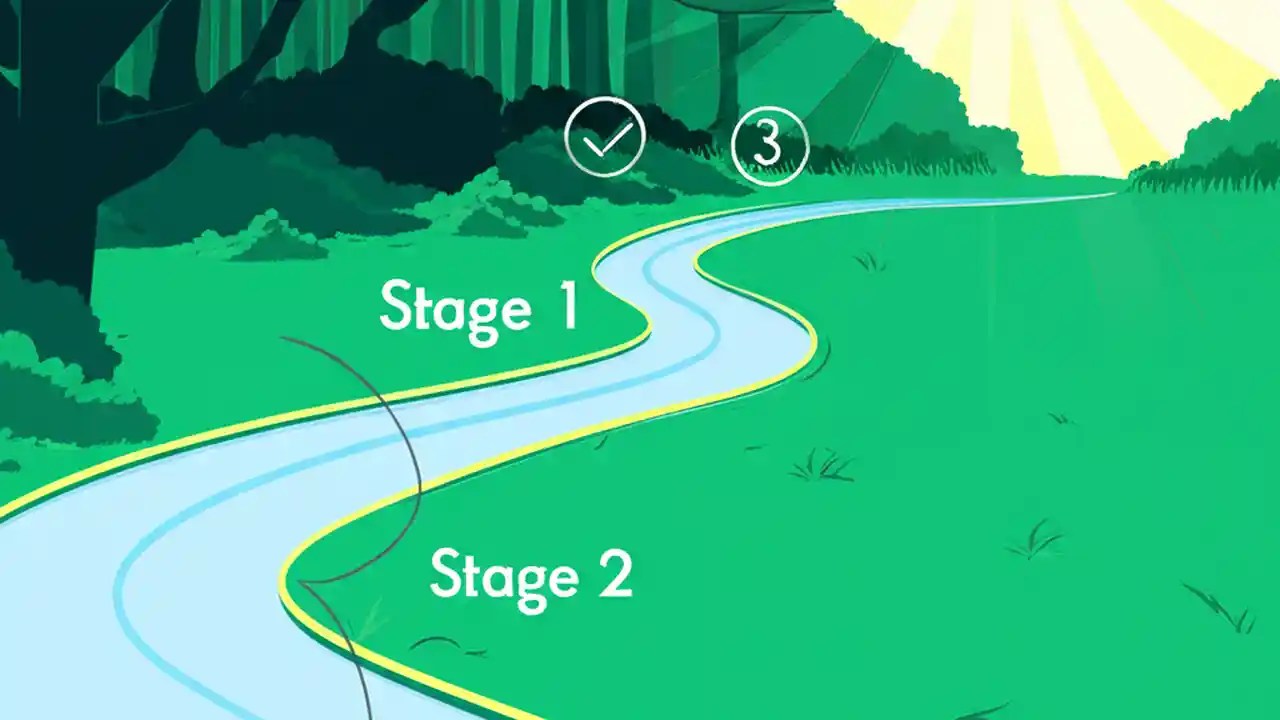 3

Stage 1

Stage 2