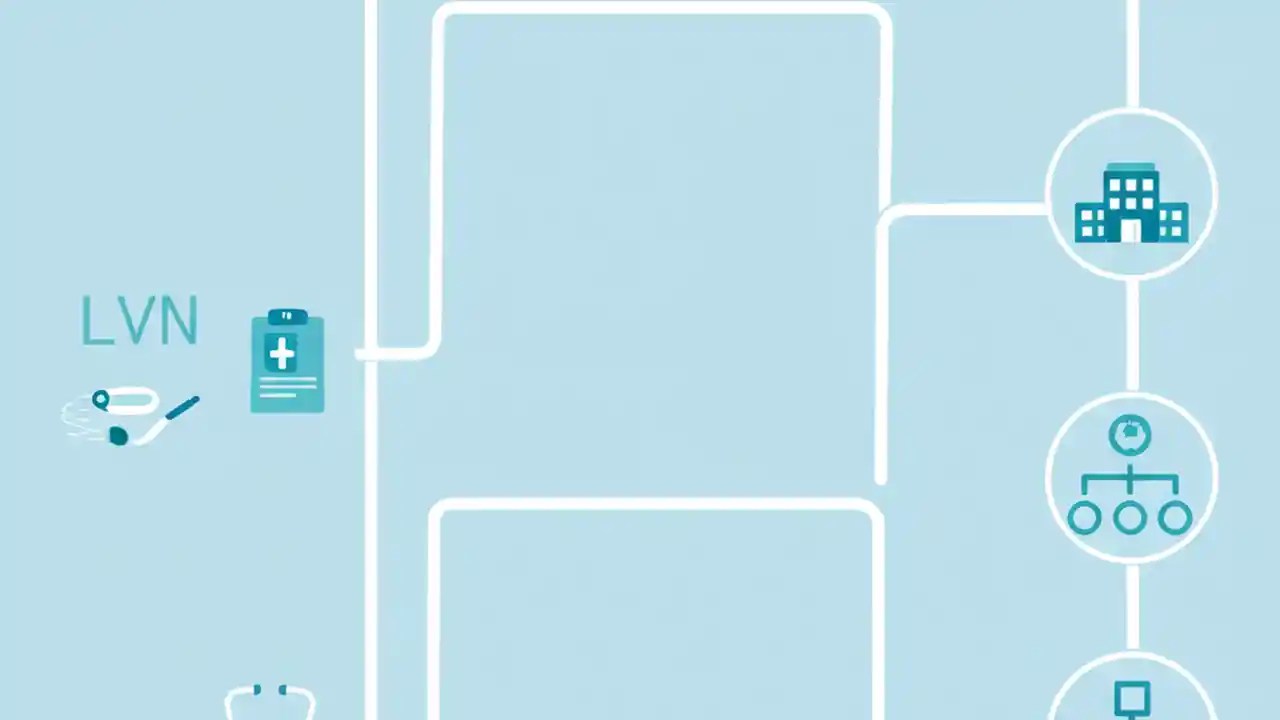 LVN