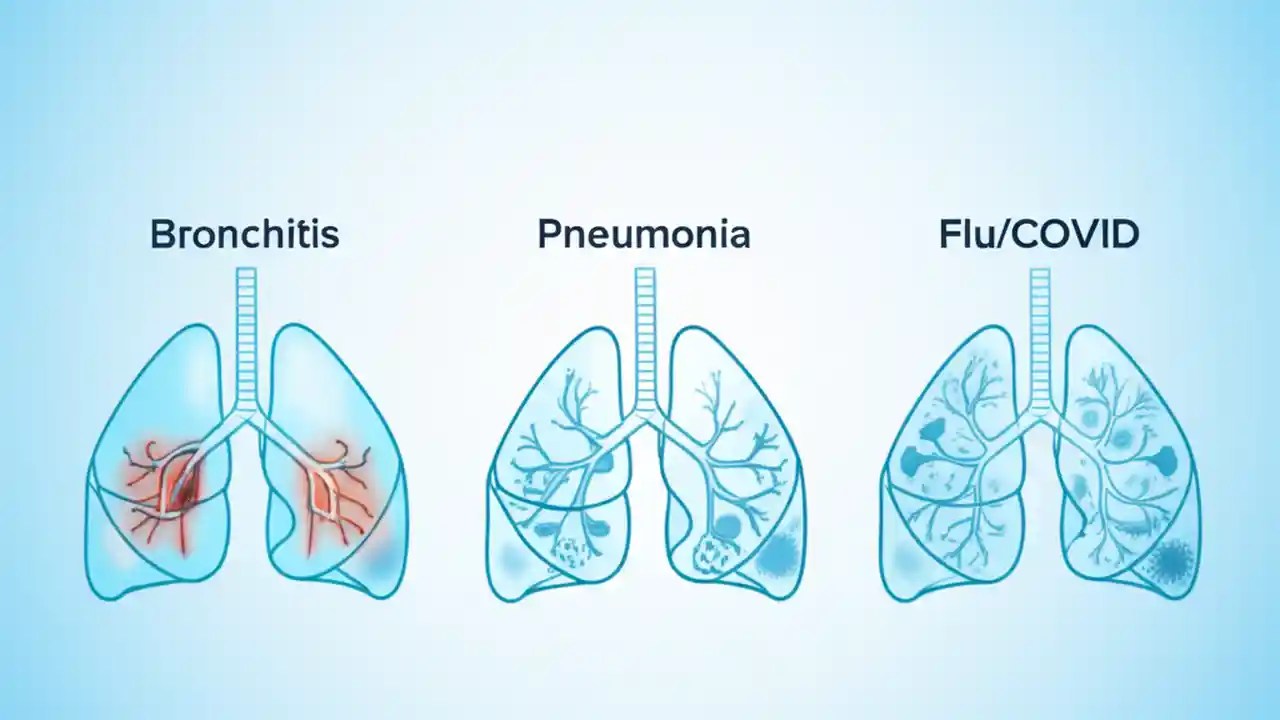 Bronchitis

Pneumonia

Flu/COVID