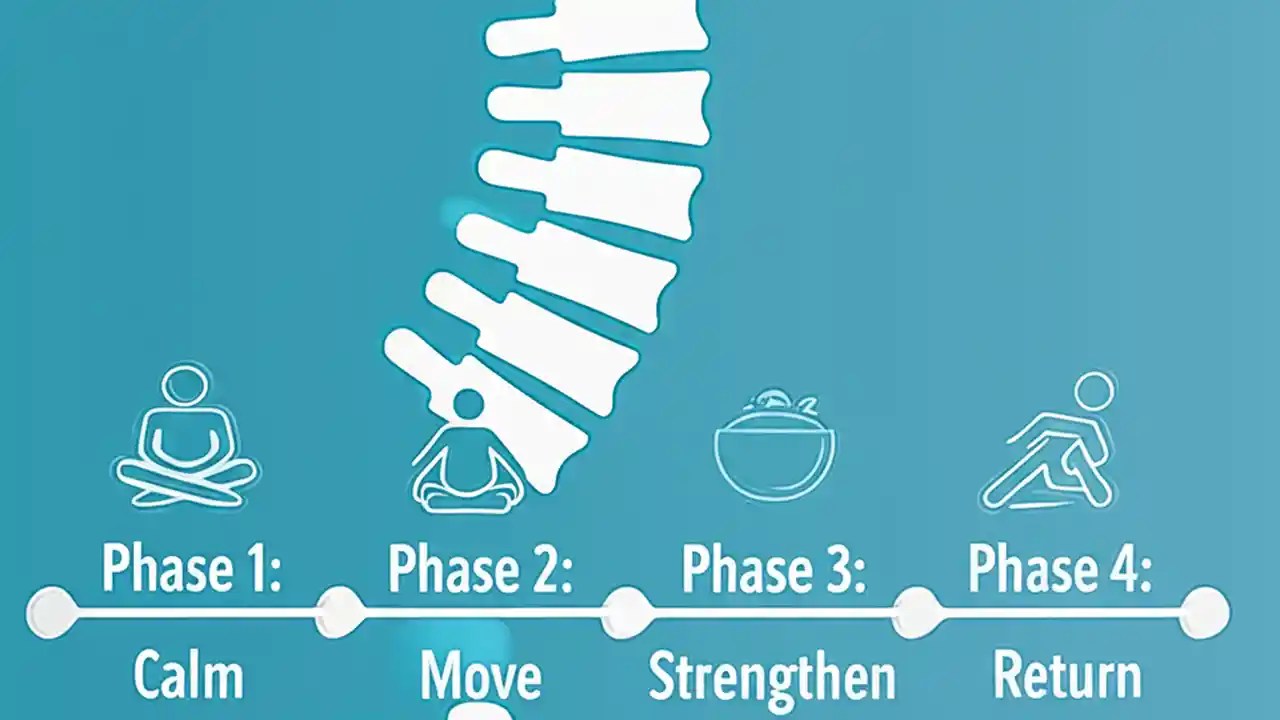 Phase 1:
Calm

Phase 2:
Move

Phase 3:
Strengthen

Phase 4:
Return