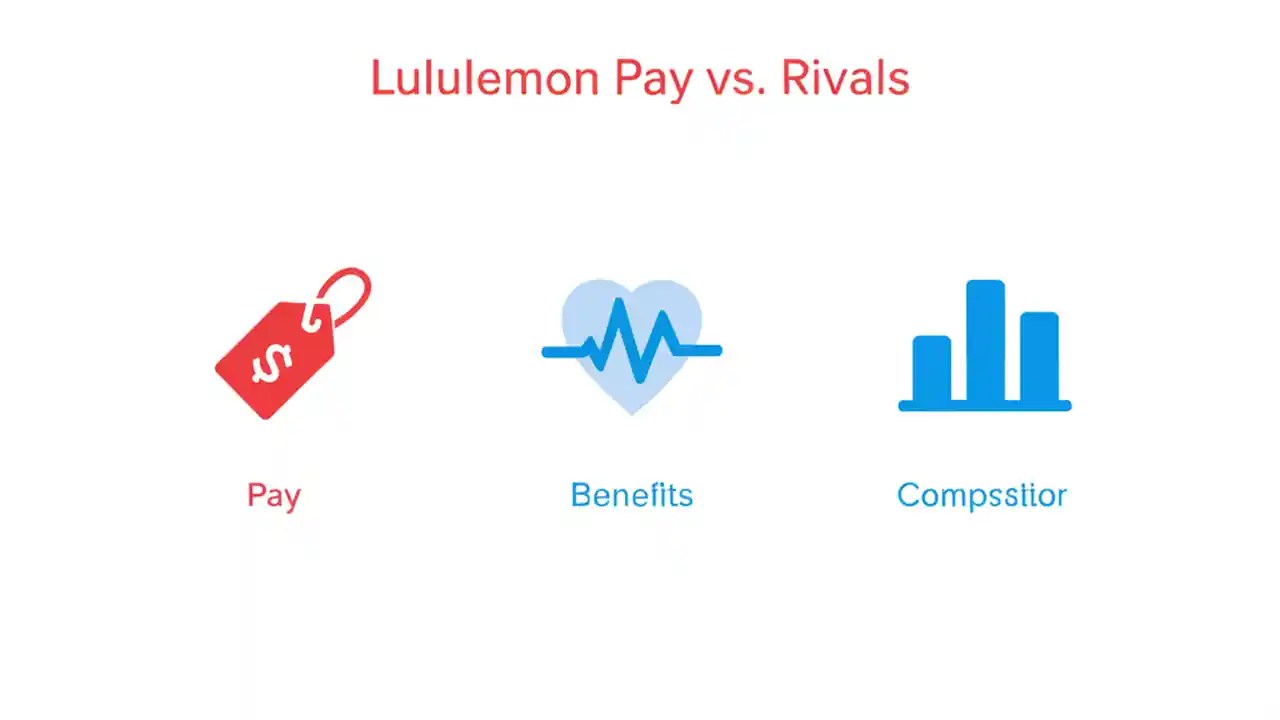 Lululemon Pay vs. Rivals

$

Pay

Benefits

Compsstior