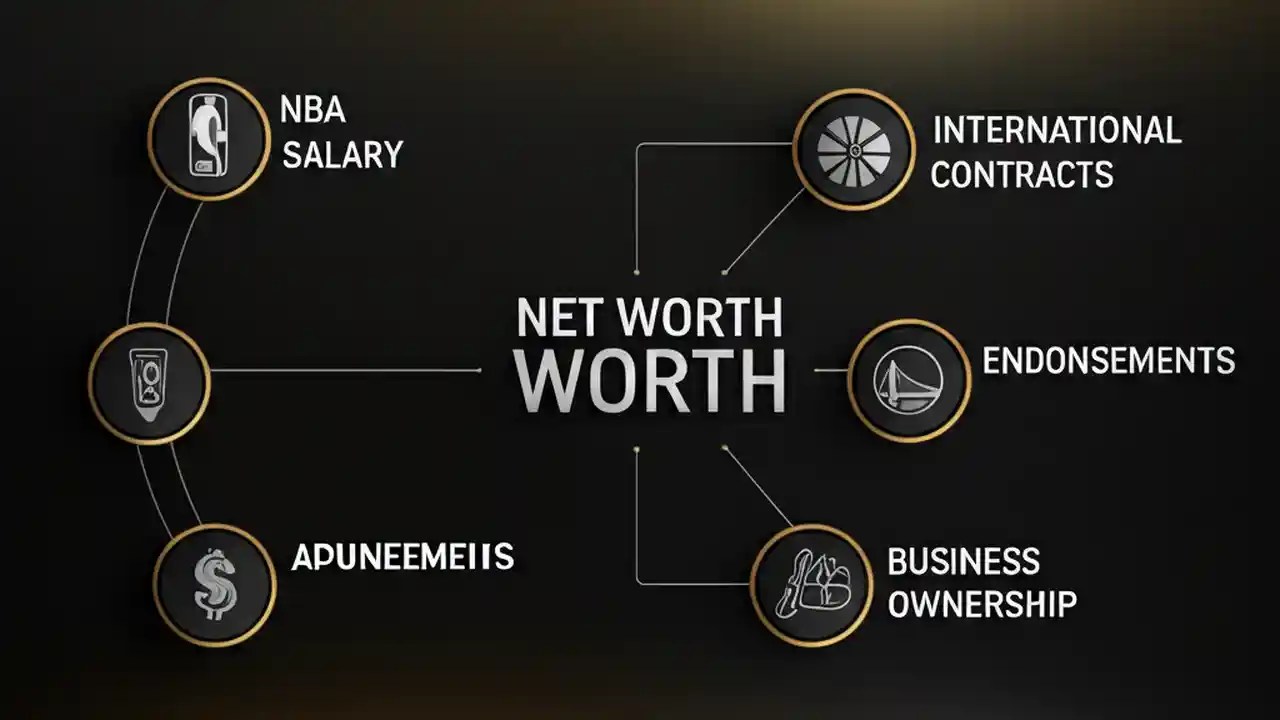 NBA SALARY

INTERNATIONAL CONTRACTS

NET WORTH WORTH

ENDONSEMENTS

APUNEEMEIIS

BUSINESS OWNERSHIP