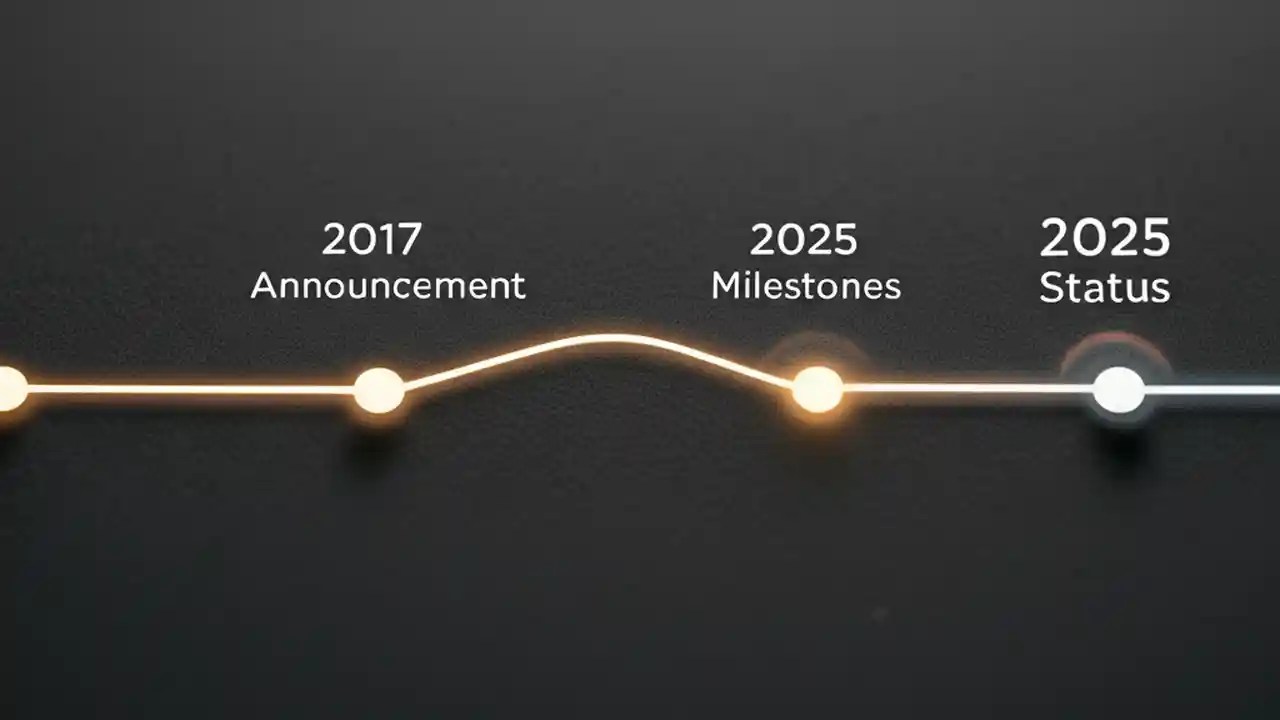 2017
Announcement

2025
Milestones

2025
Status