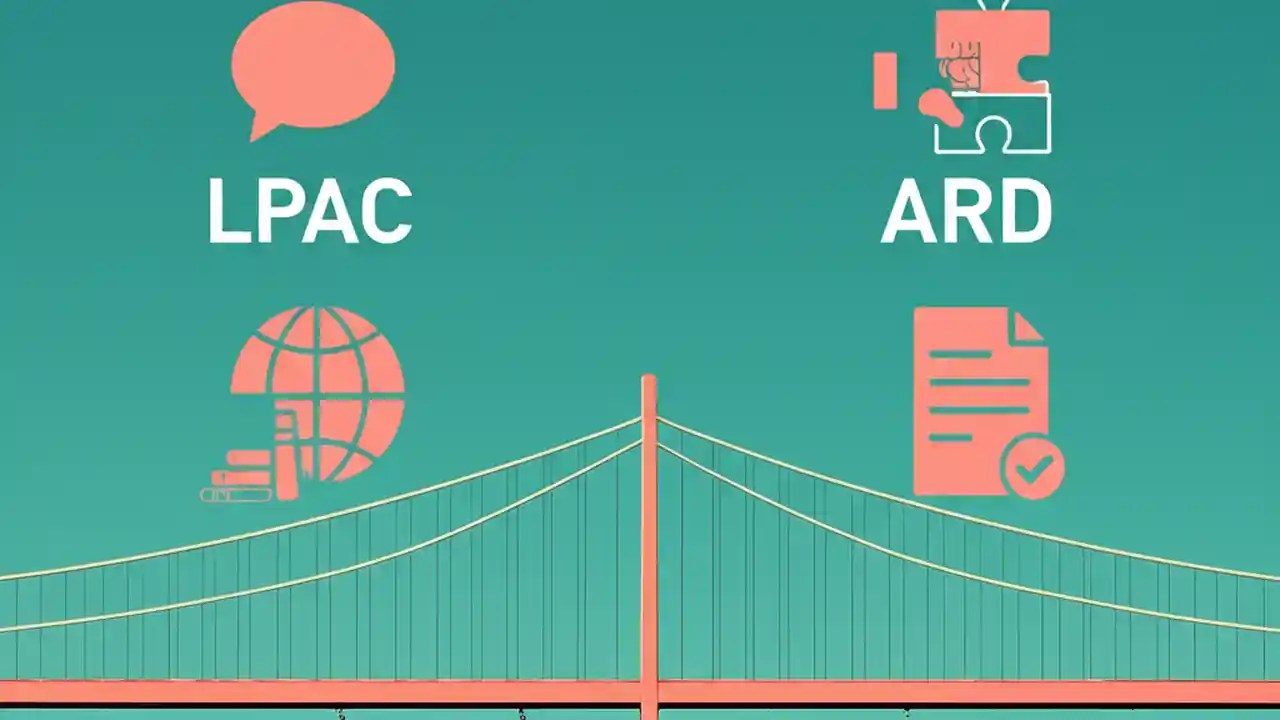 LPAC

ARD