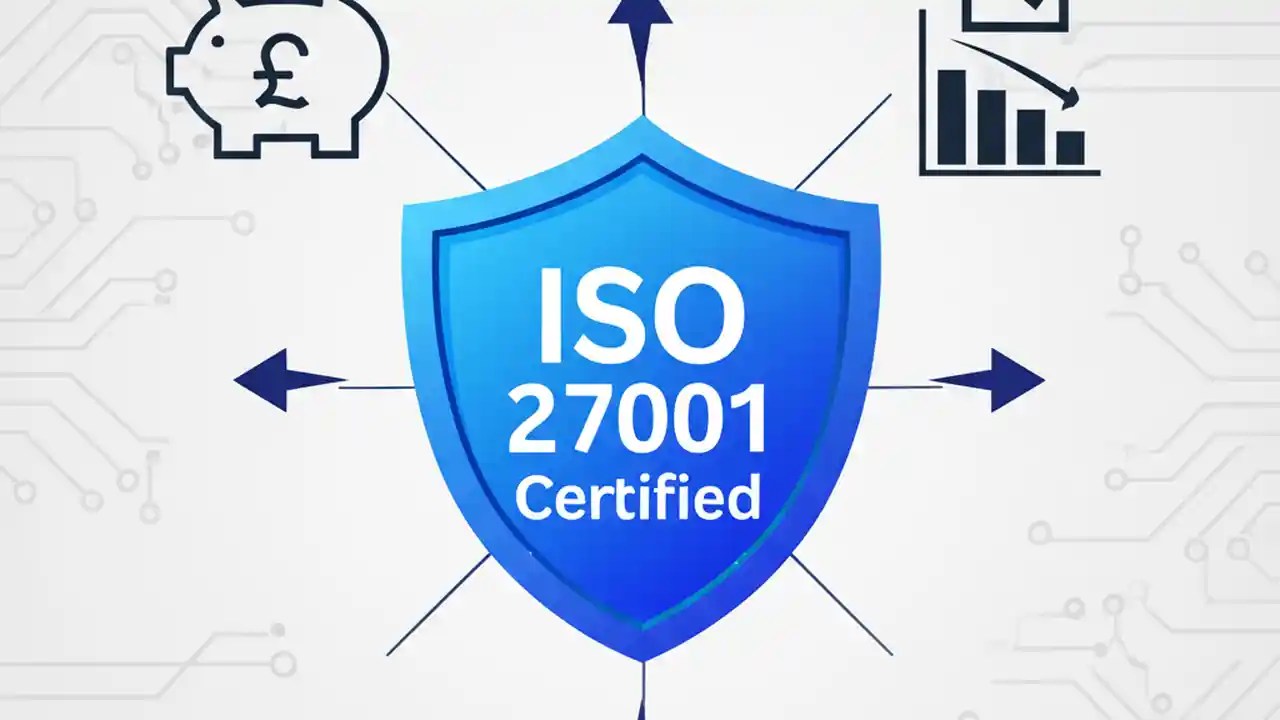 £

ISO
27001
Certified