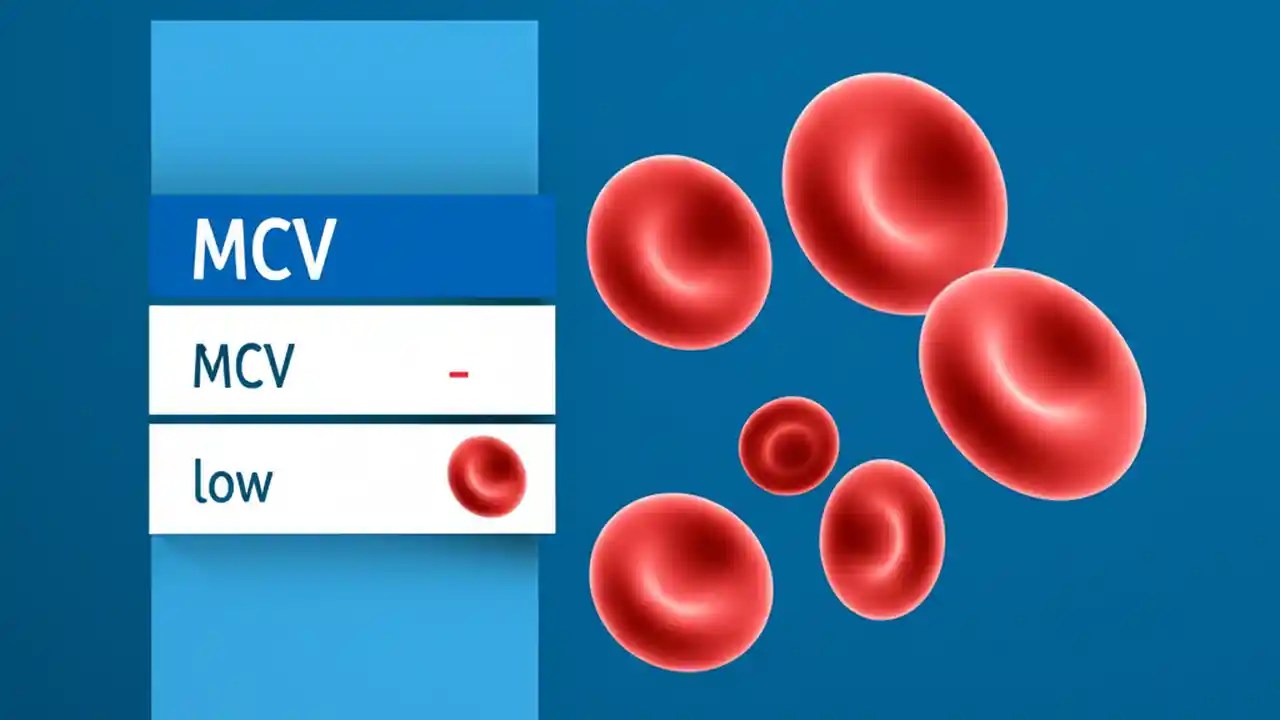 MCV

MCV -

low