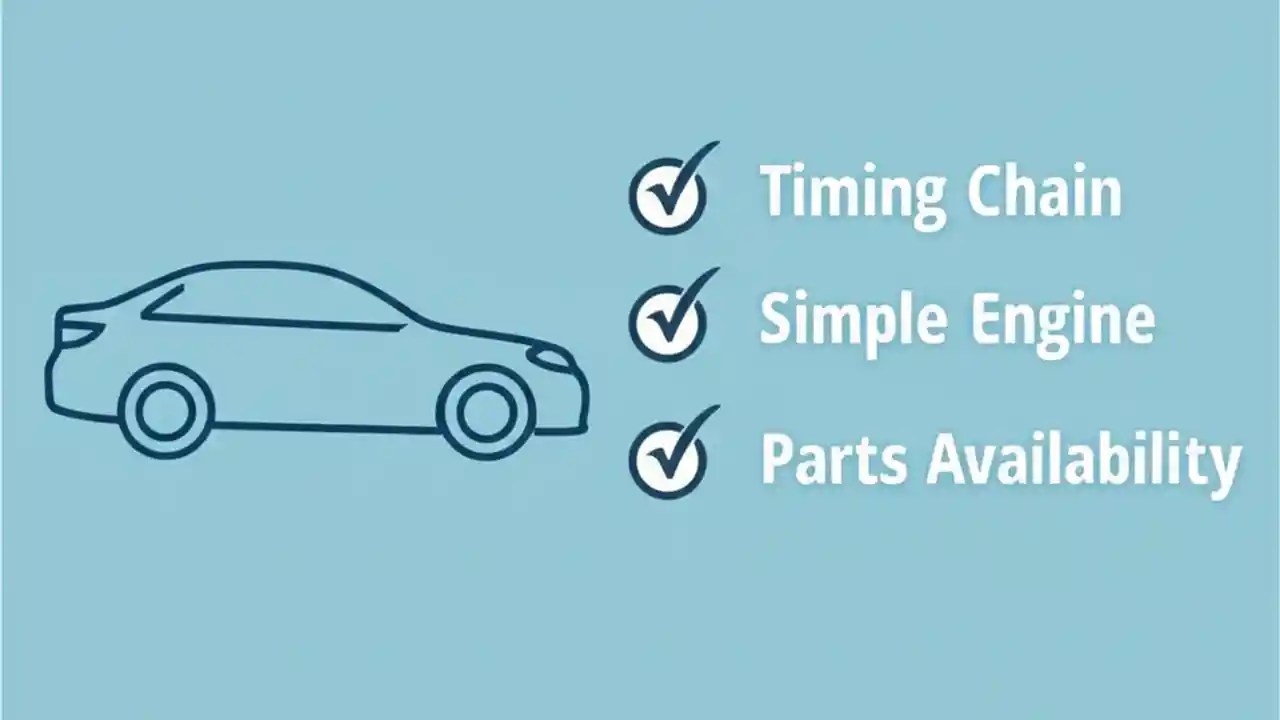 Timing Chain

Simple Engine

Parts Availability