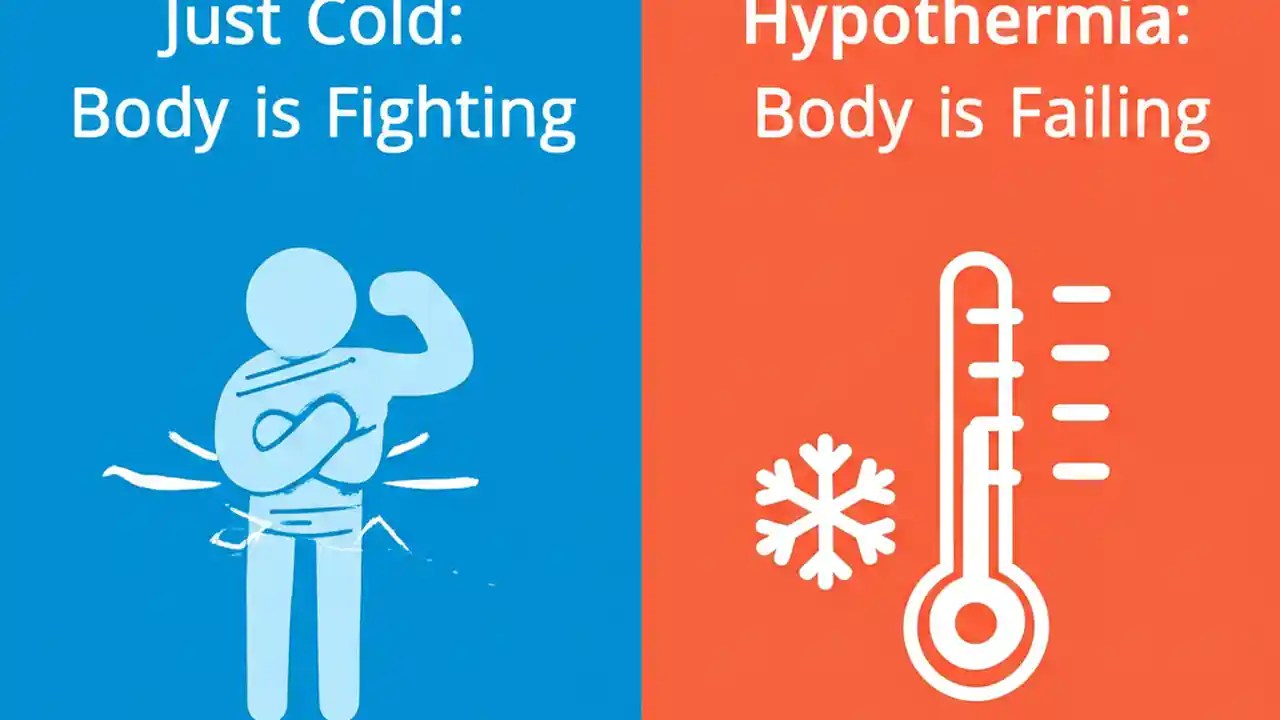 Just Cold:
Body is Fighting

Hypothermia:
Body is Failing