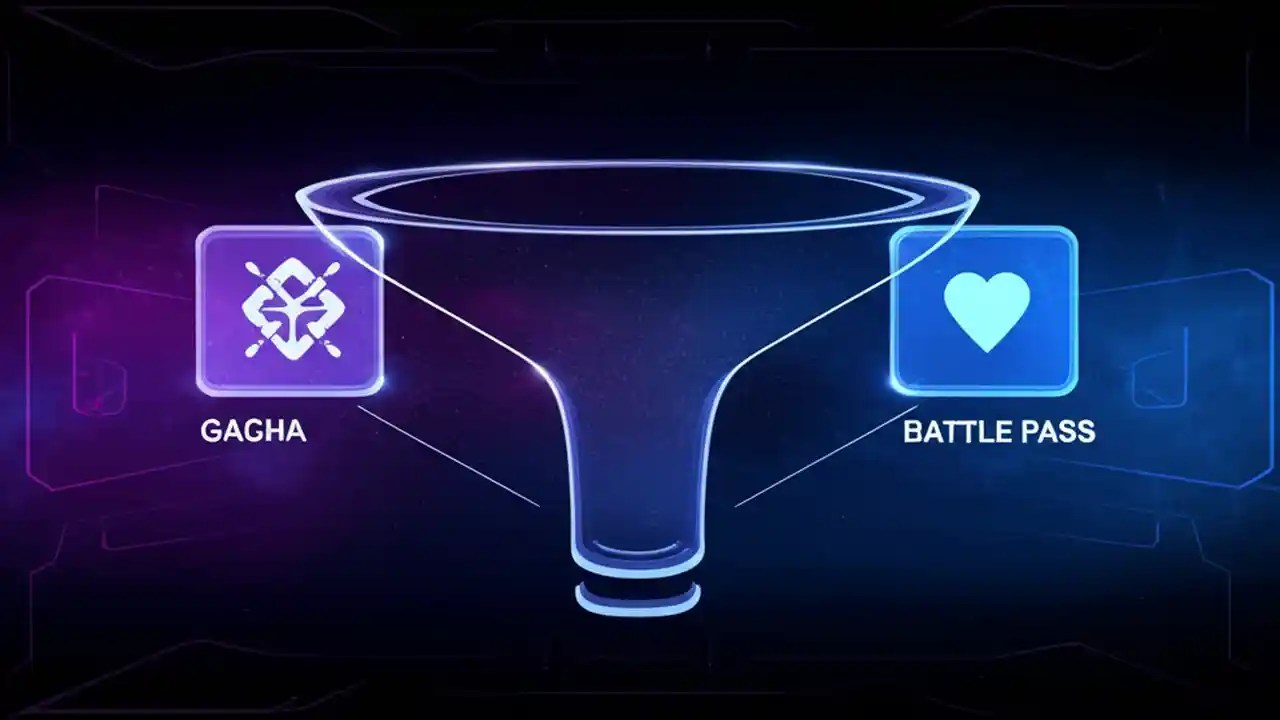 GACHA

BATTLE PASS