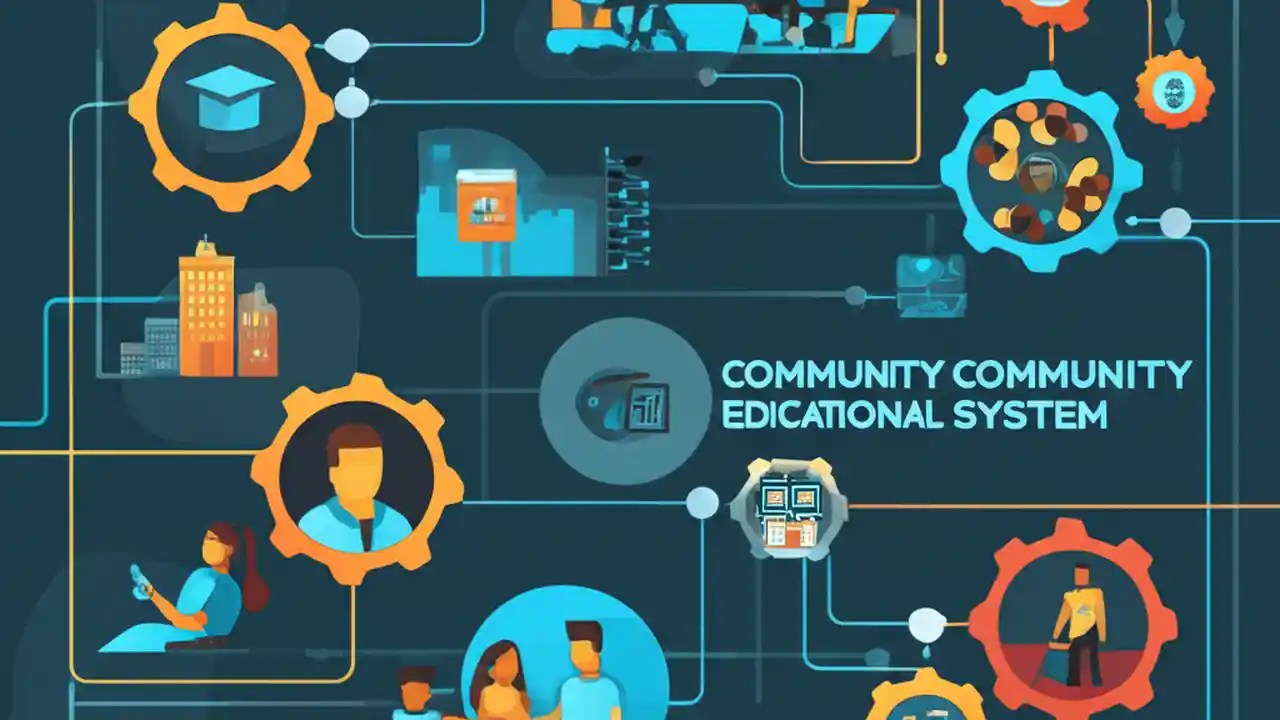 COMMUNITY COMMUNITY
EDICATIONAL SYSTEM