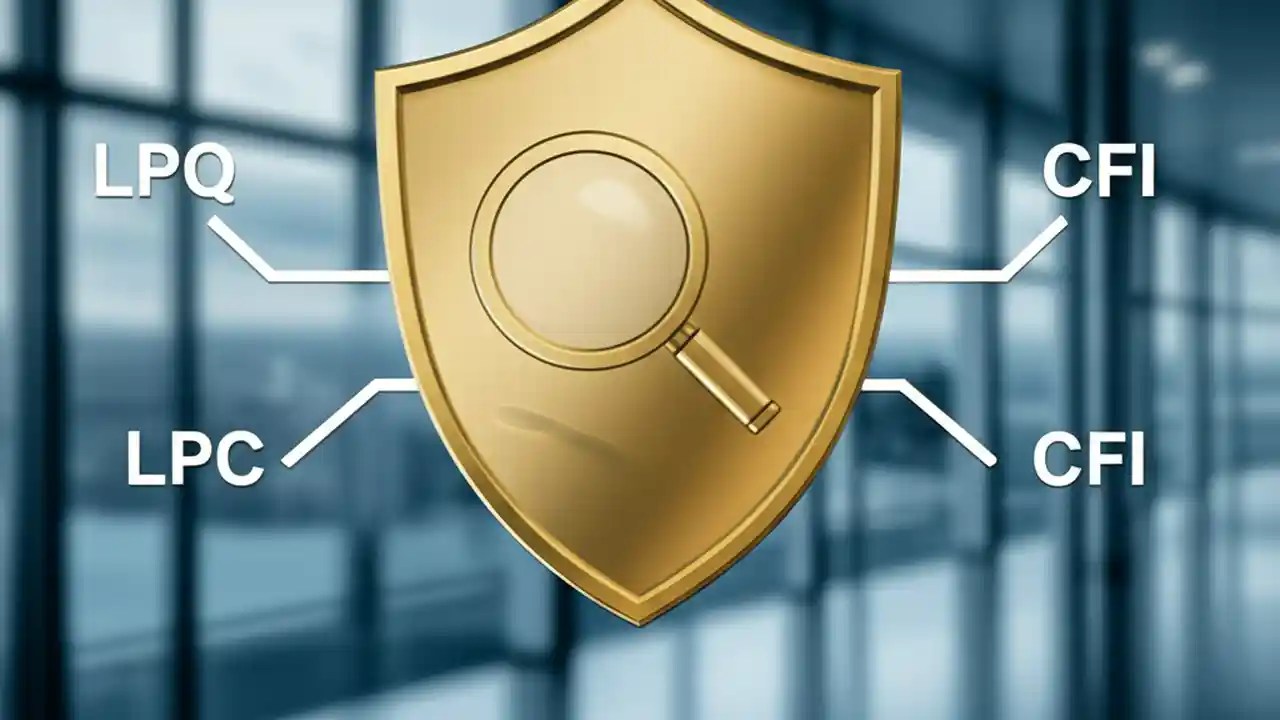 LPQ
CFI
LPC
CFI