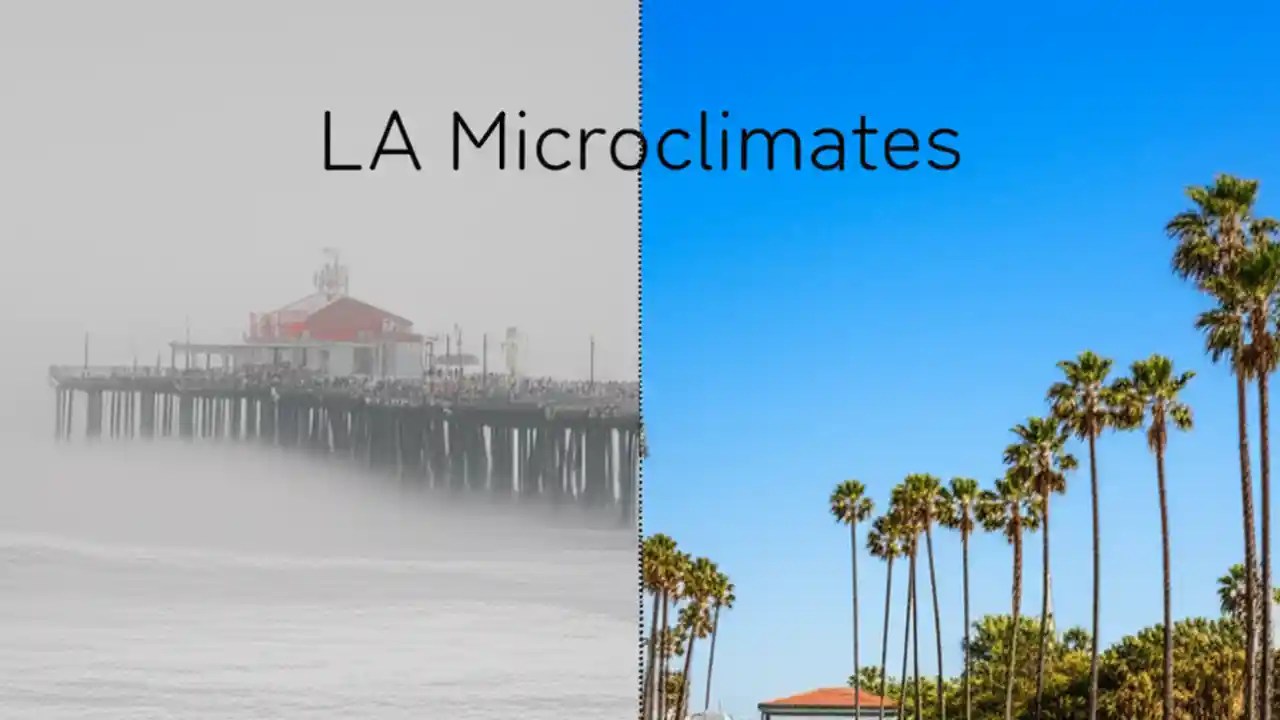 LA Microclimates